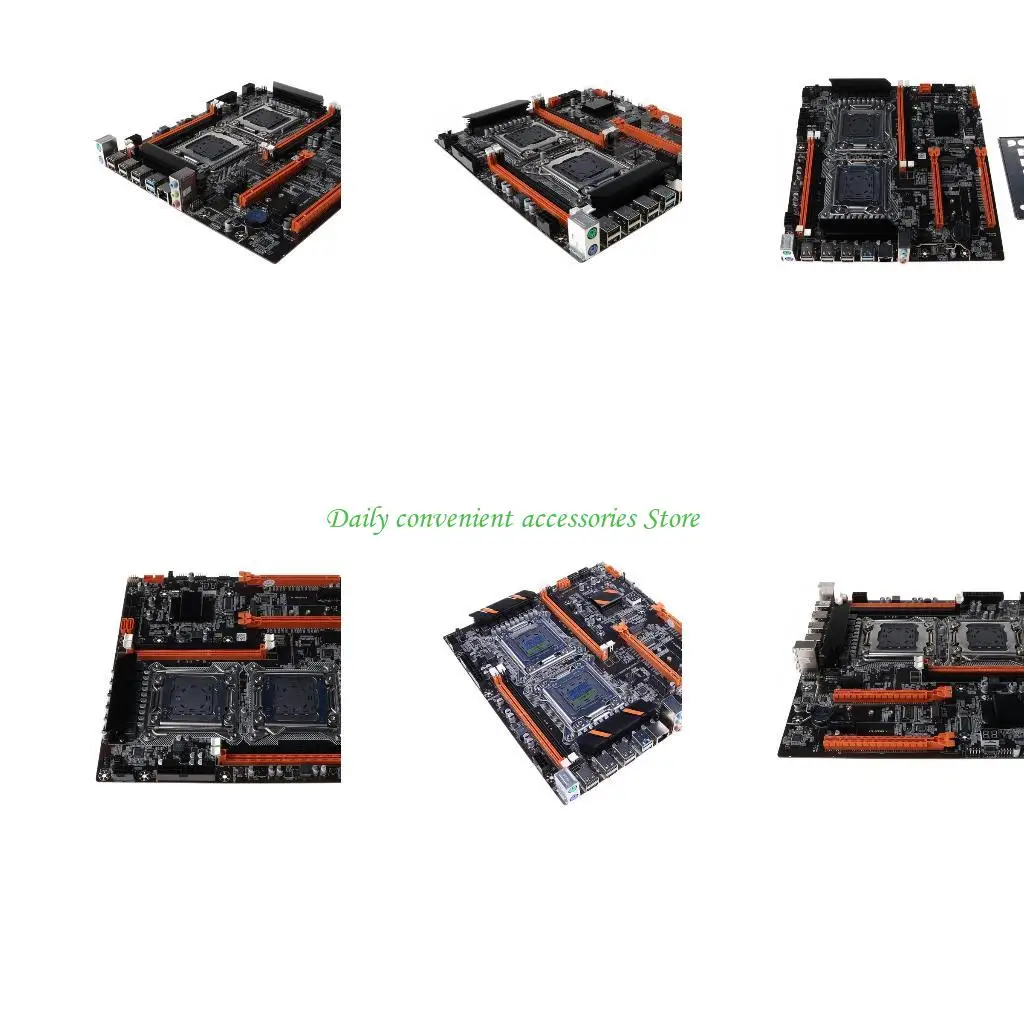 Daily convenient accessories Store