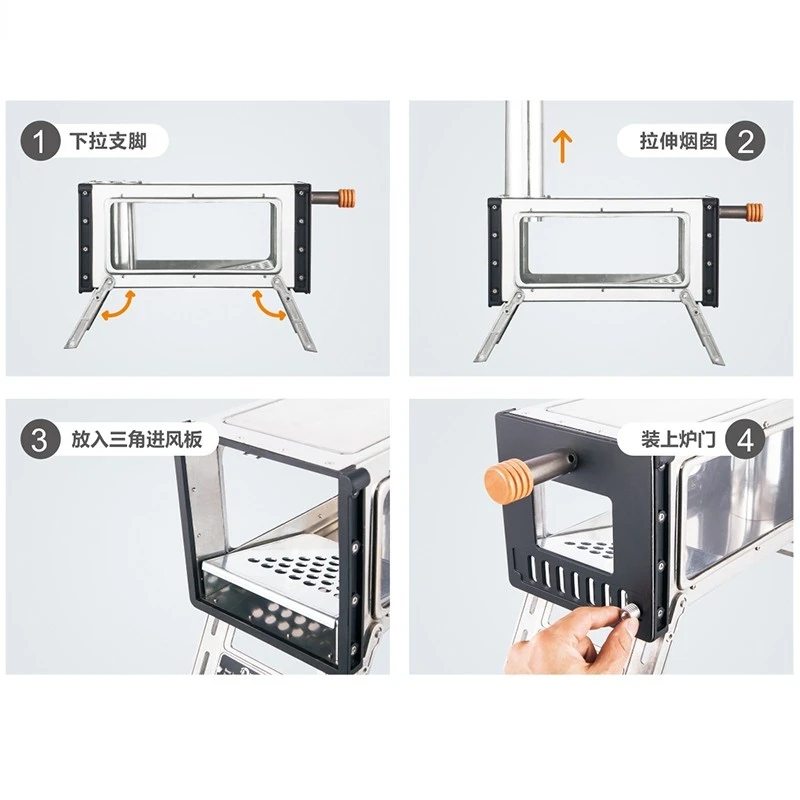 1 下拉支脚

拉伸烟囱 2

3 放入三角进风板

装上炉门 4