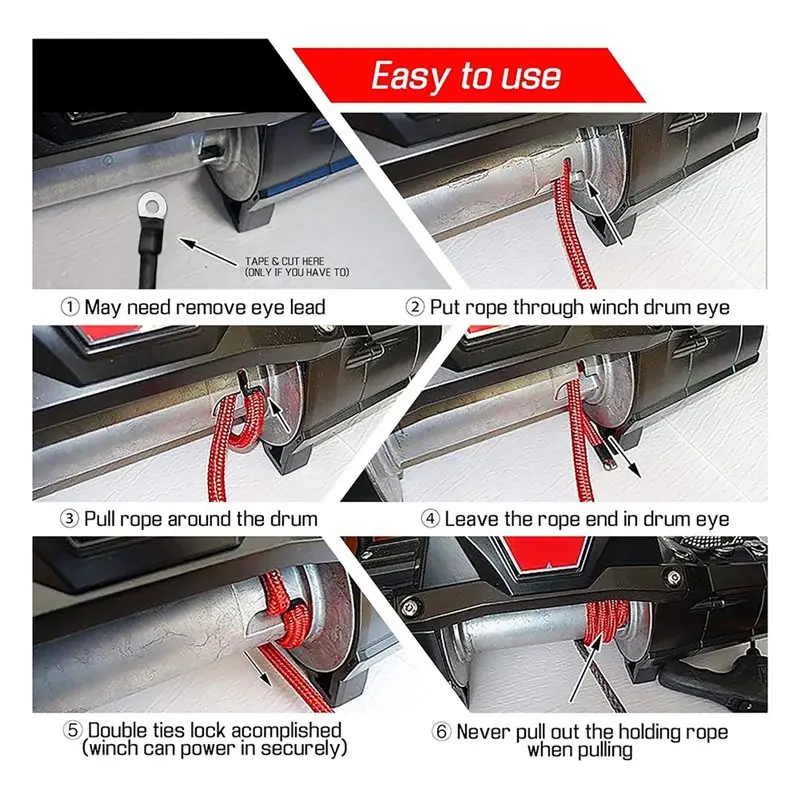 Easy to use

TAPE & CUT HERE
(ONLY IF YOU HAVE TO)

① May need remove eye lead

② Put rope through winch drum eye

③ Pull rope around the drum

④ Leave the rope end in drum eye

⑤ Double ties lock acomplished (winch can power in securely)

⑥ Never pull out the holding rope when pulling