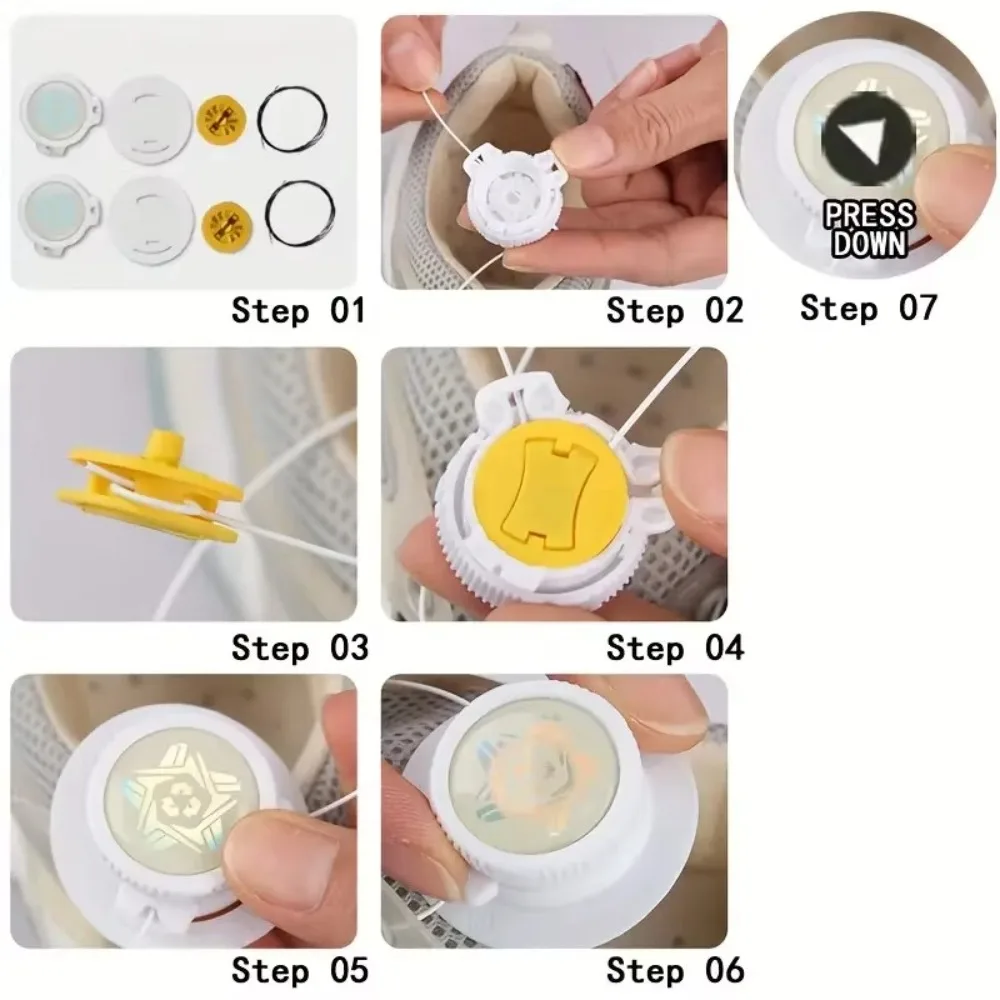 Step 01

Step 02

PRESS DOWN

Step 07

Step 03

Step 04

Step 05

Step 06