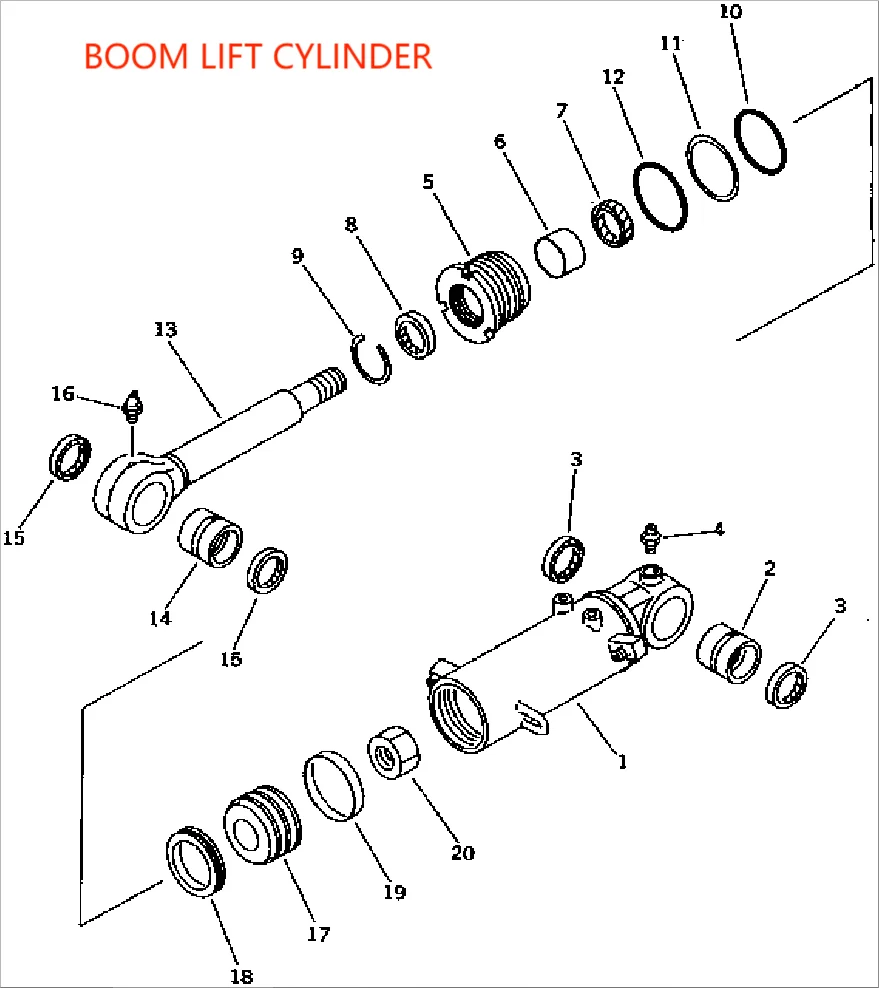 BOOM LIFT CYLINDER

10
11
12
7
6
5
8
9
13
16
15
14
15
3
4
2
3
1
20
19
17
18