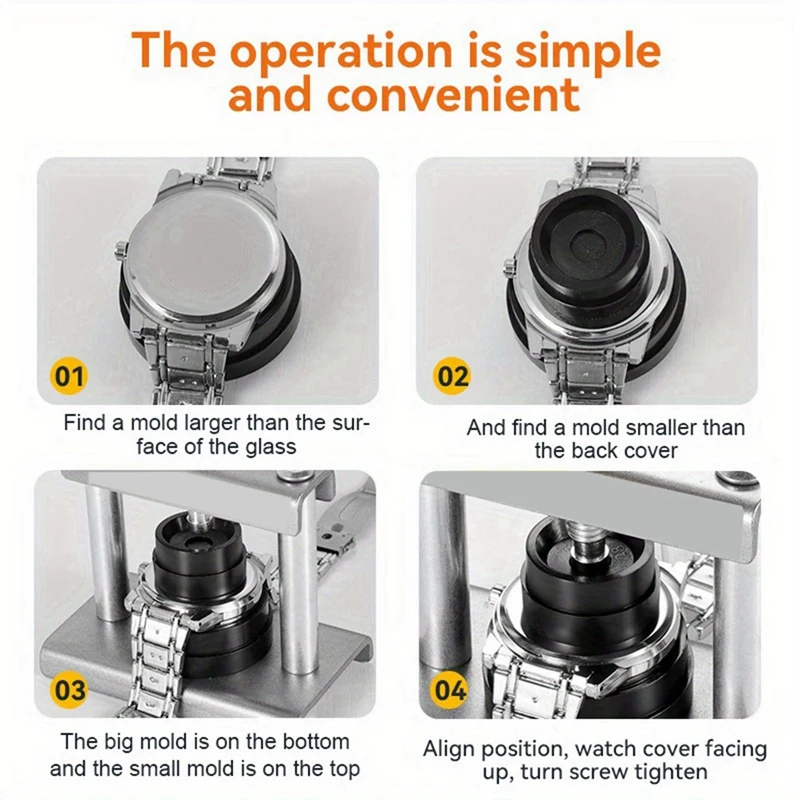 The operation is simple and convenient

01

Find a mold larger than the surface of the glass

02

And find a mold smaller than the back cover

03

The big mold is on the bottom and the small mold is on the top

04

Align position, watch cover facing up, turn screw tighten