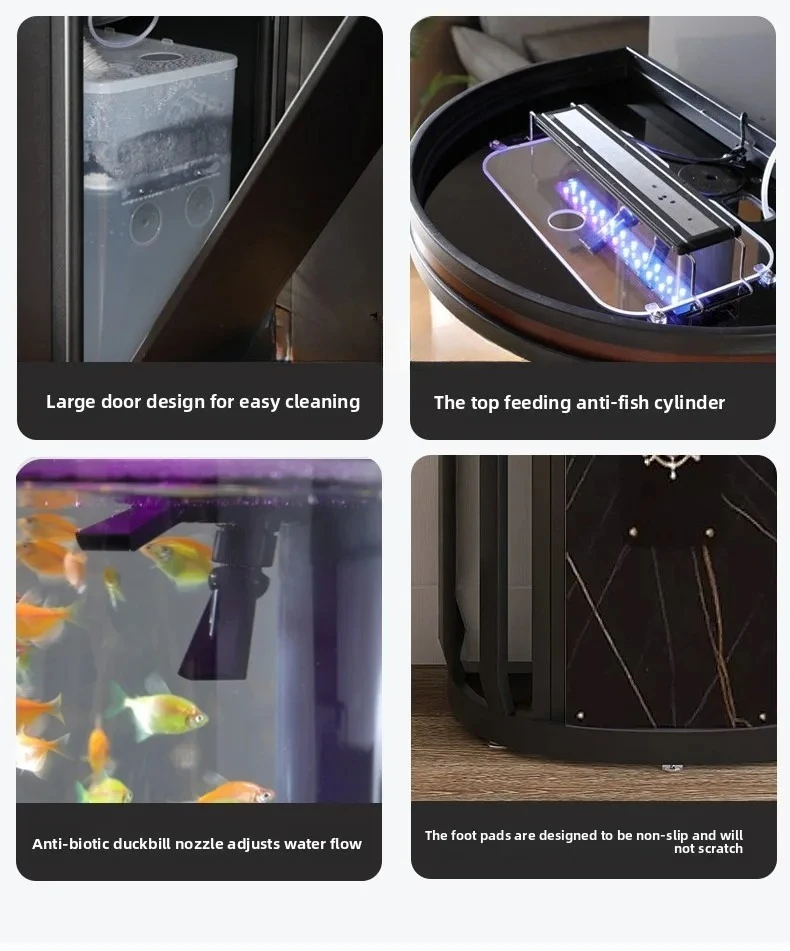 Large door design for easy cleaning

The top feeding anti-fish cylinder

Anti-biotic duckbill nozzle adjusts water flow

The foot pads are designed to be non-slip and will not scratch