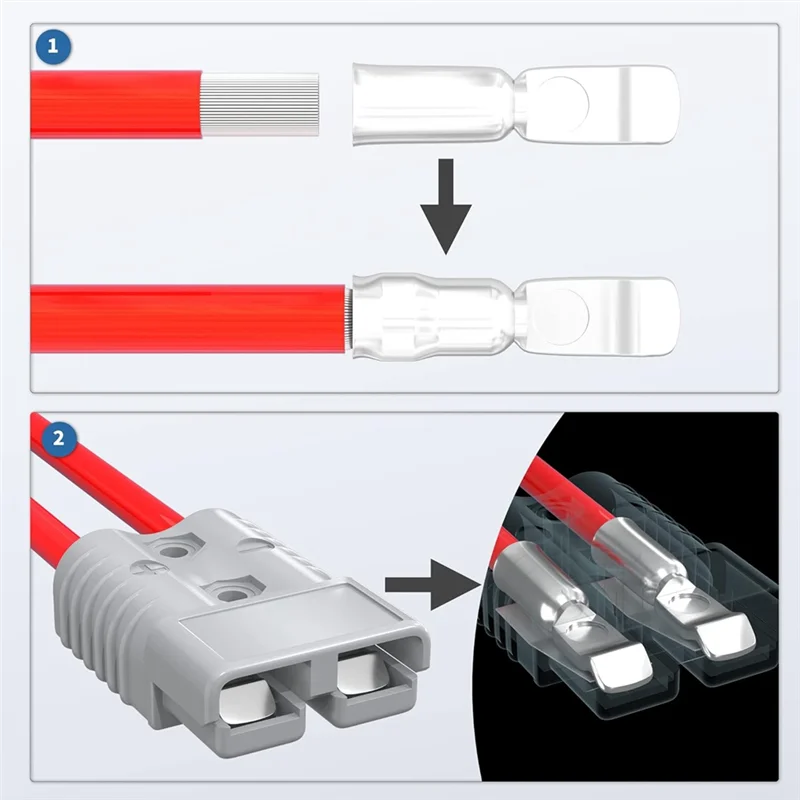 1

2