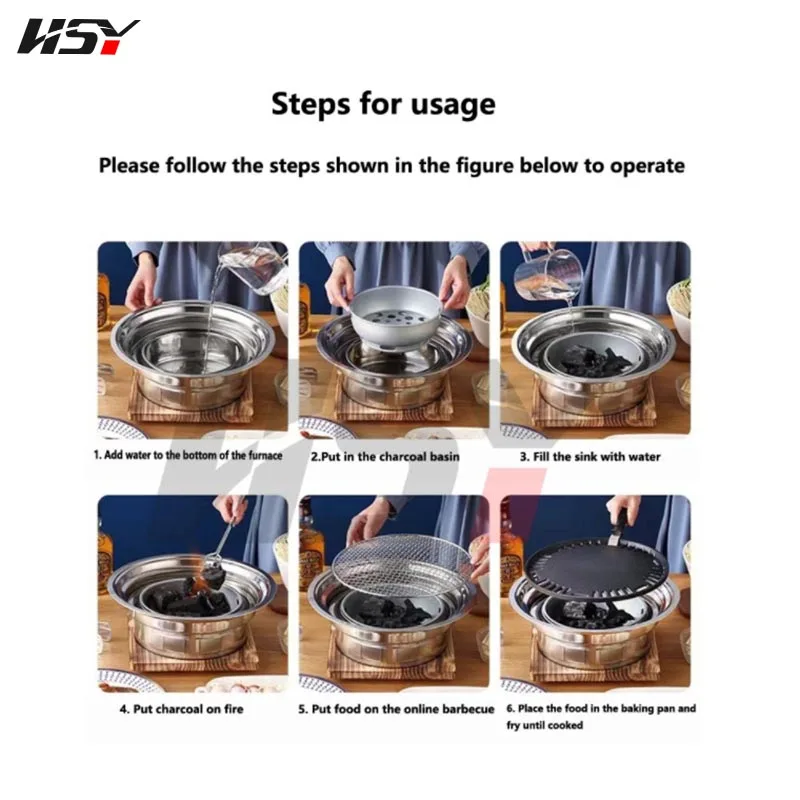 HSY

Steps for usage

Please follow the steps shown in the figure below to operate

1. Add water to the bottom of the furnace

2.Put in the charcoal basin

3. Fill the sink with water

4. Put charcoal on fire

5. Put food on the online barbecue

6. Place the food in the baking pan and fry until cooked