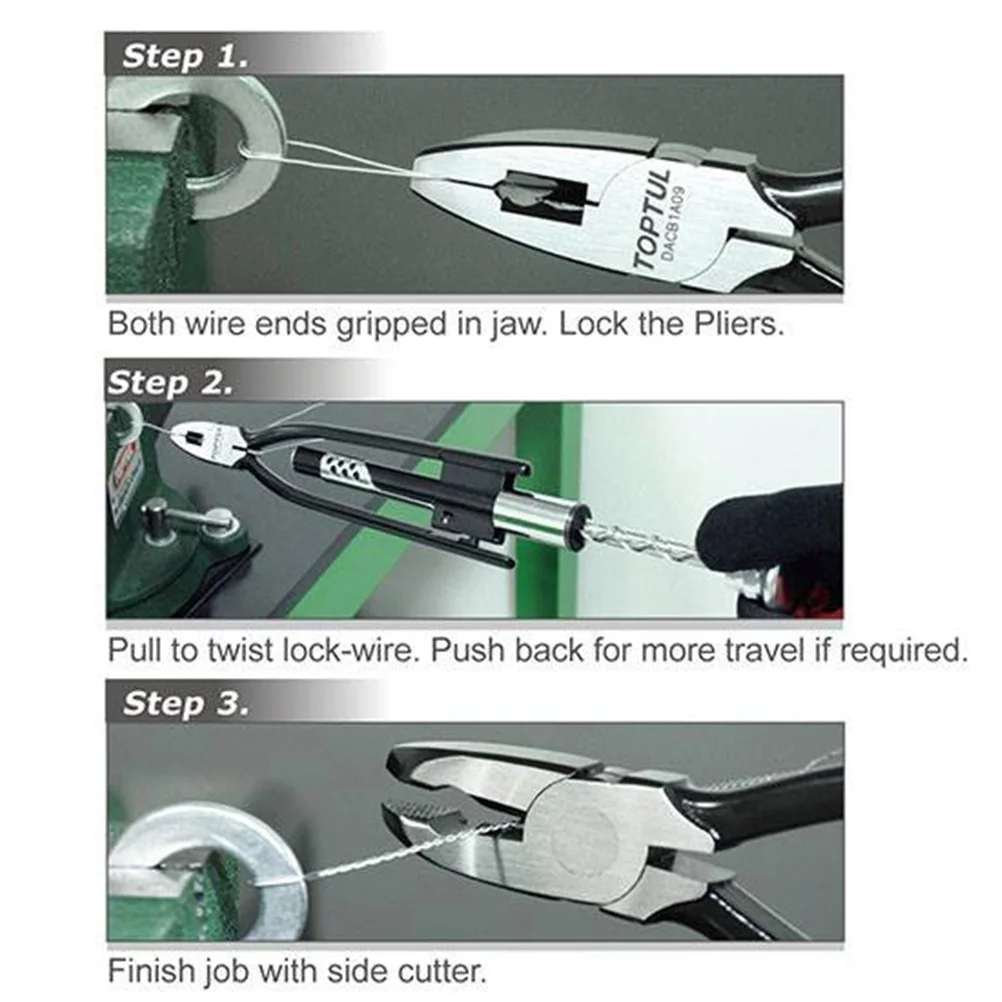 Step 1.

TOPTUL
DACB1A09

Both wire ends gripped in jaw. Lock the Pliers.

Step 2.

Pull to twist lock-wire. Push back for more travel if required.

Step 3.

Finish job with side cutter.