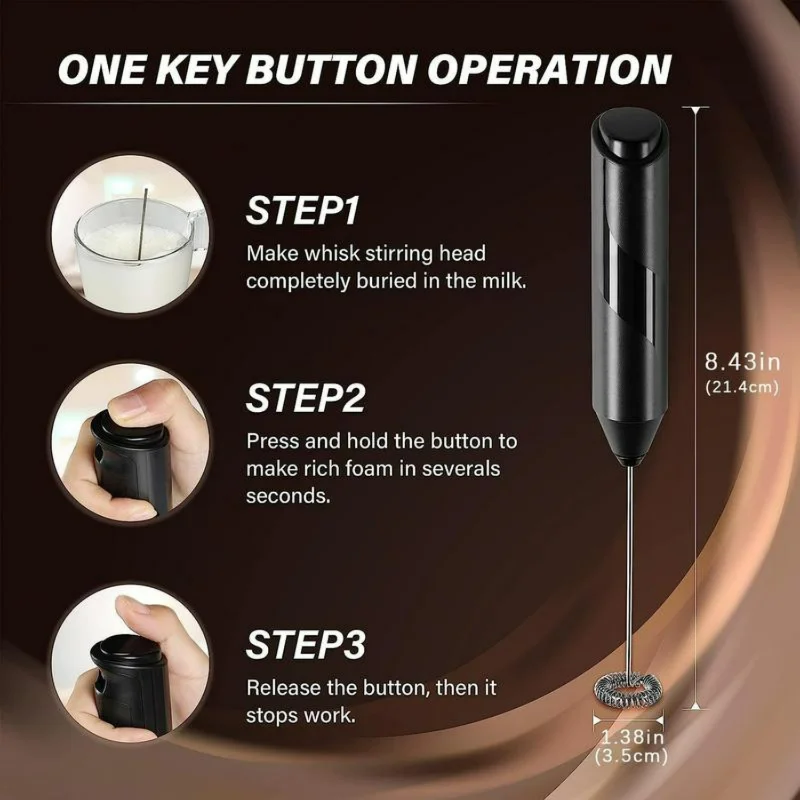 ONE KEY BUTTON OPERATION

STEP1

Make whisk stirring head completely buried in the milk.

STEP2

Press and hold the button to make rich foam in severals seconds.

STEP3

Release the button, then it stops work.

8.43in
(21.4cm)

1.38in
(3.5cm)