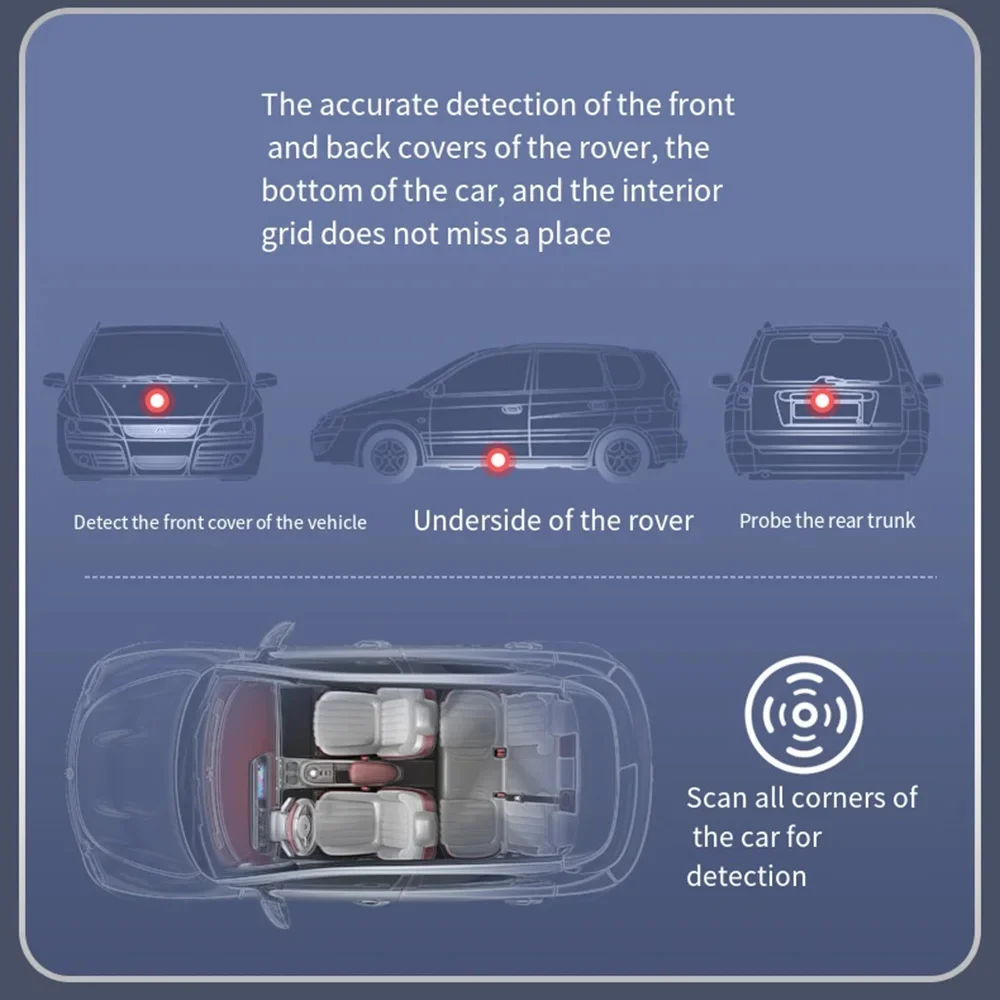 The accurate detection of the front and back covers of the rover, the bottom of the car, and the interior grid does not miss a place

Detect the front cover of the vehicle

Underside of the rover

Probe the rear trunk

Scan all corners of the car for detection