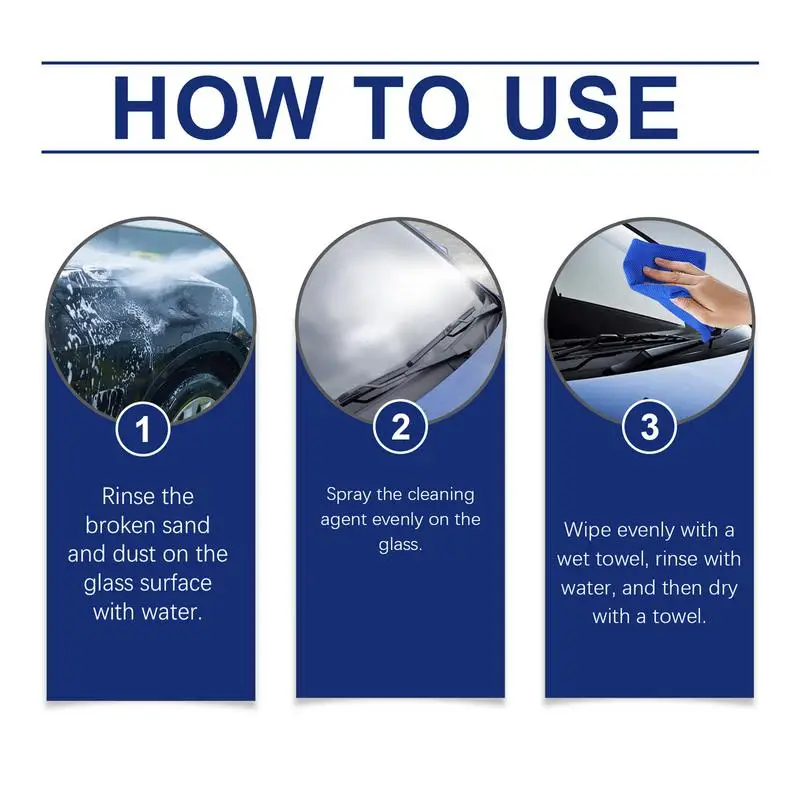 HOW TO USE

1

Rinse the broken sand and dust on the glass surface with water.

2

Spray the cleaning agent evenly on the glass.

3

Wipe evenly with a wet towel, rinse with water, and then dry with a towel.