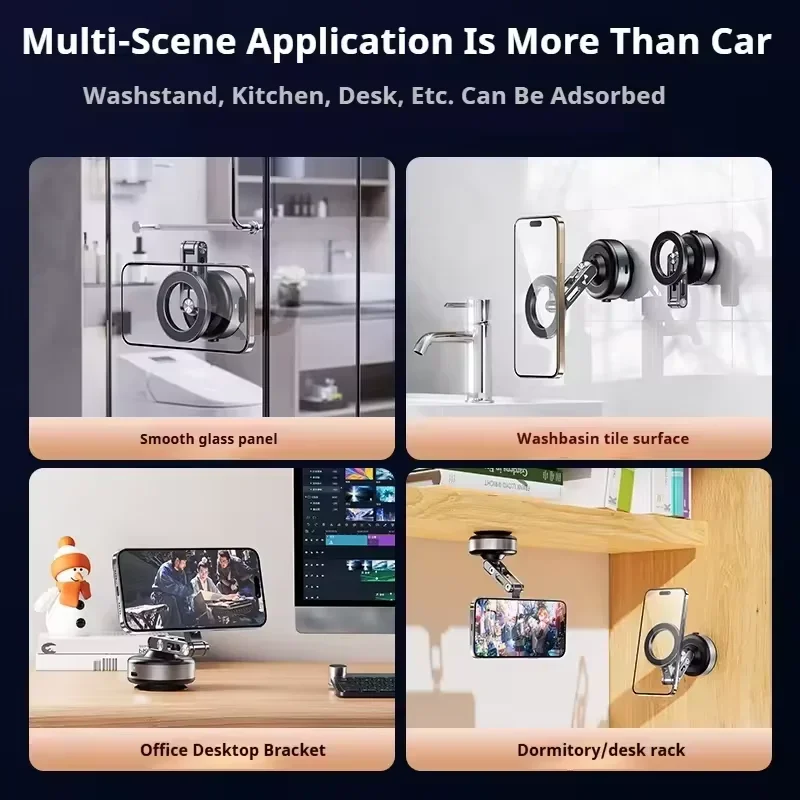 Multi-Scene Application Is More Than Car

Washstand, Kitchen, Desk, Etc. Can Be Adsorbed

Smooth glass panel

Washbasin tile surface

Office Desktop Bracket

Dormitory/desk rack