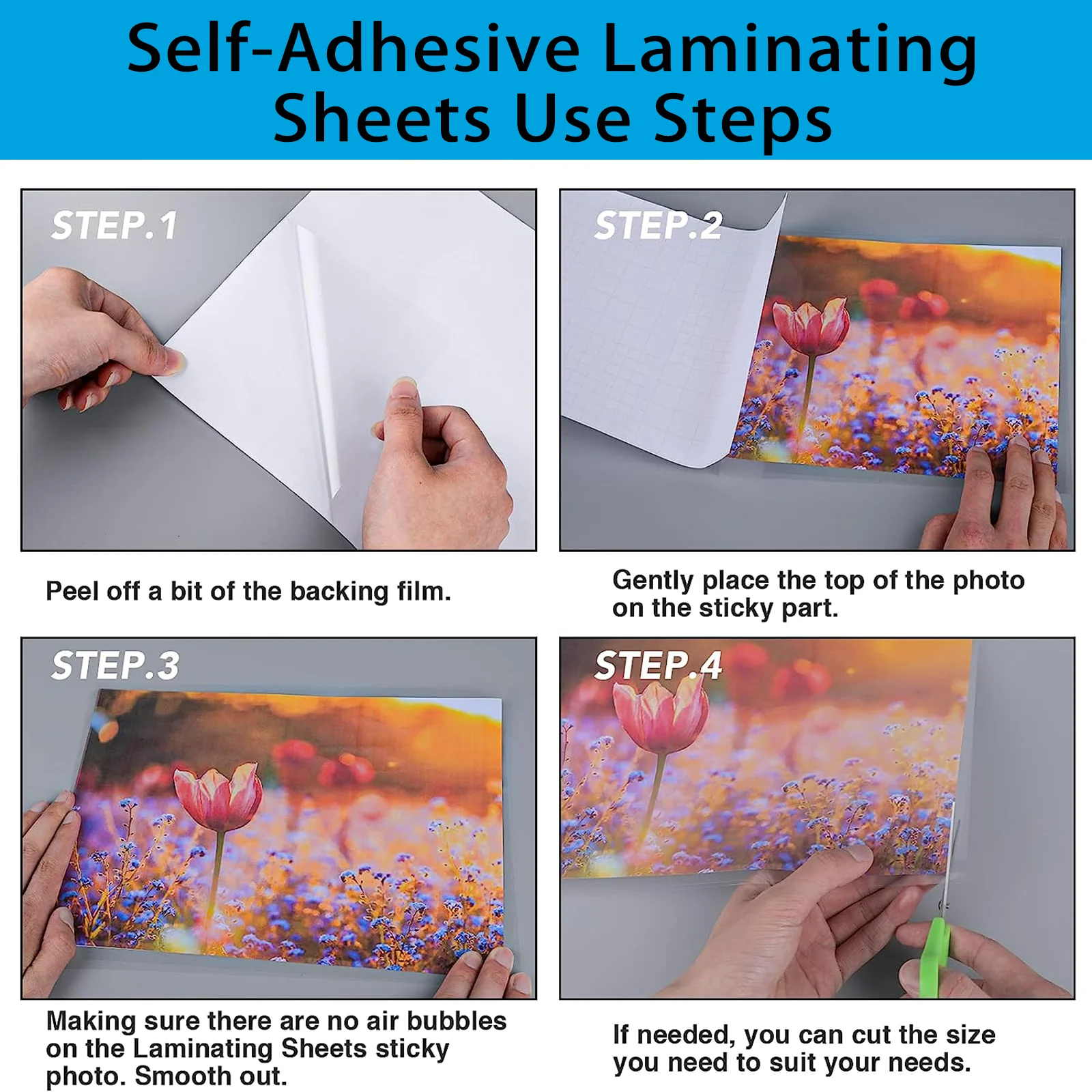 Self-Adhesive Laminating Sheets Use Steps

STEP.1

Peel off a bit of the backing film.

STEP.2

Gently place the top of the photo on the sticky part.

STEP.3

Making sure there are no air bubbles on the Laminating Sheets sticky photo. Smooth out.

STEP.4

If needed, you can cut the size you need to suit your needs.