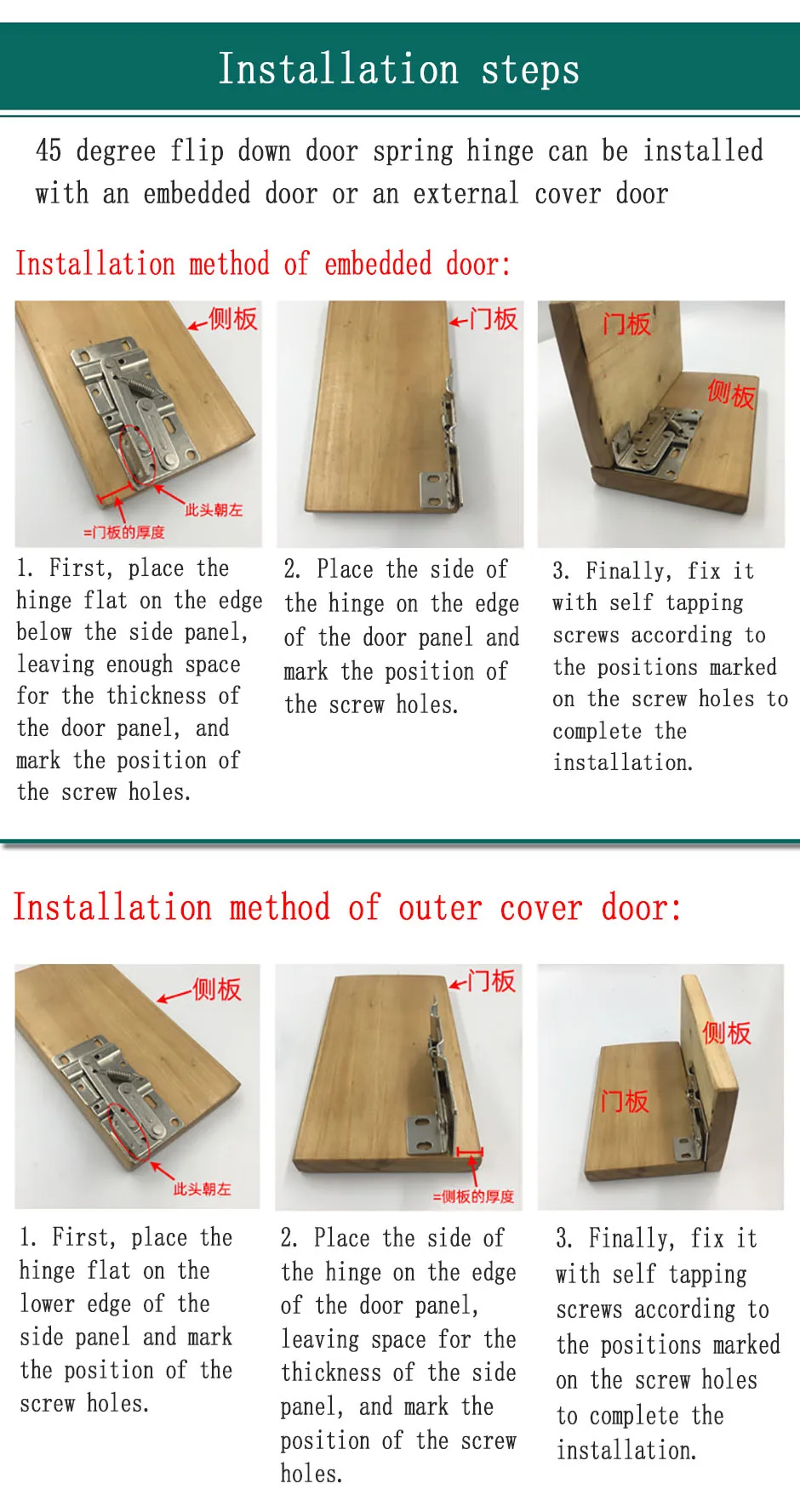 Installation steps

45 degree flip down door spring hinge can be installed with an embedded door or an external cover door

Installation method of embedded door:

侧板
此头朝左
=门板的厚度

门板

门板
侧板

1. First, place the hinge flat on the edge below the side panel, leaving enough space for the thickness of the door panel, and mark the position of the screw holes.

2. Place the side of the hinge on the edge of the door panel and mark the position of the screw holes.

3. Finally, fix it with self tapping screws according to the positions marked on the screw holes to complete the installation.

Installation method of outer cover door:

侧板
此头朝左

门板
=侧板的厚度

侧板
门板

1. First, place the hinge flat on the lower edge of the side panel and mark the position of the screw holes.

2. Place the side of the hinge on the edge of the door panel, leaving space for the thickness of the side panel, and mark the position of the screw holes.

3. Finally, fix it with self tapping screws according to the positions marked on the screw holes to complete the installation.