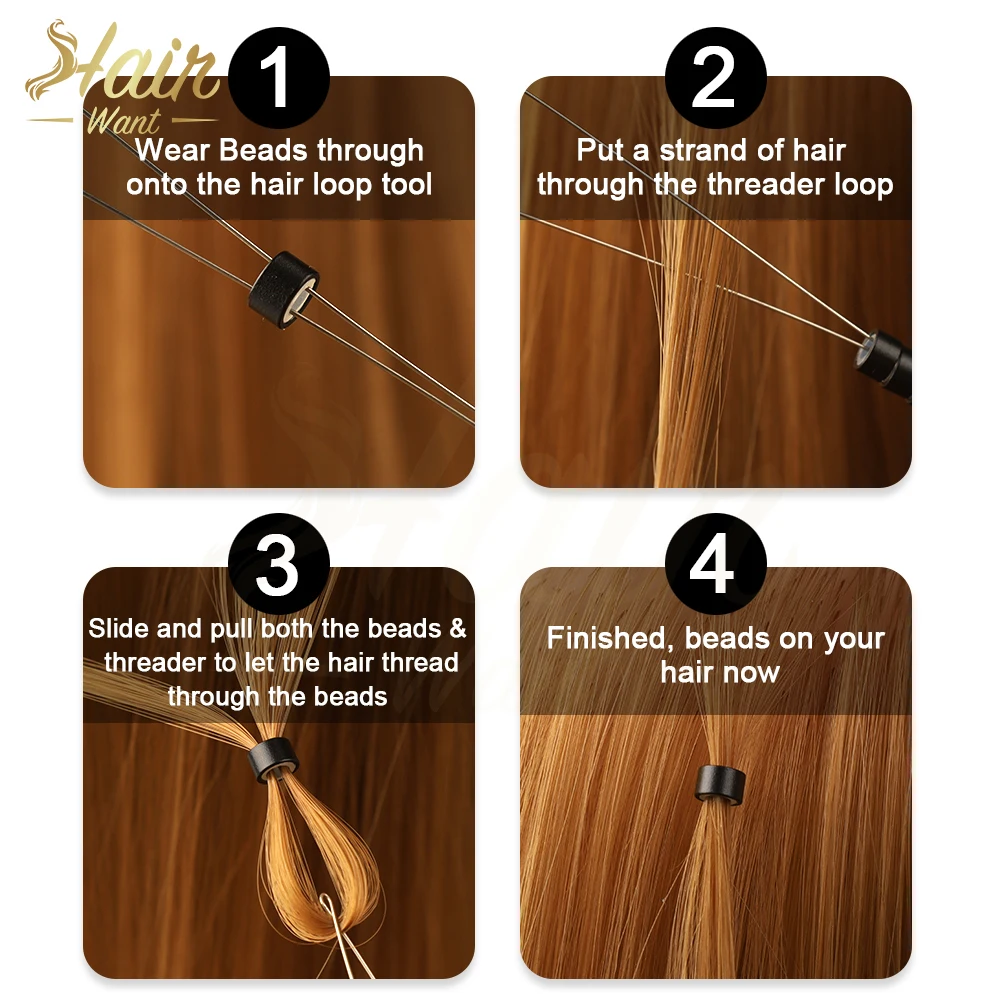 Hair Want

1
Wear Beads through onto the hair loop tool

2
Put a strand of hair through the threader loop

3
Slide and pull both the beads & threader to let the hair thread through the beads

4
Finished, beads on your hair now