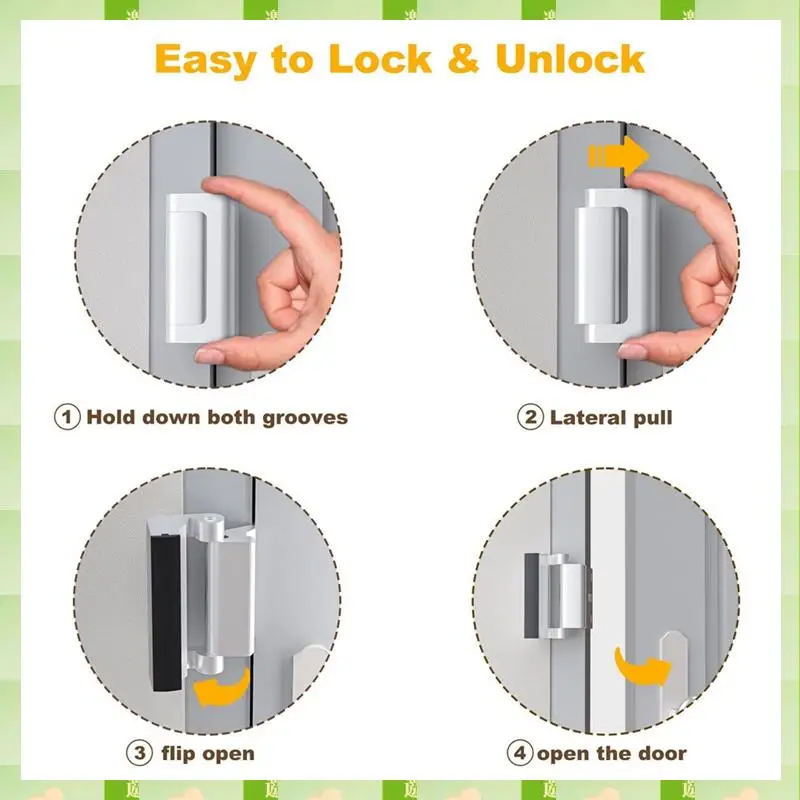 Easy to Lock & Unlock

① Hold down both grooves

② Lateral pull

③ flip open

④ open the door