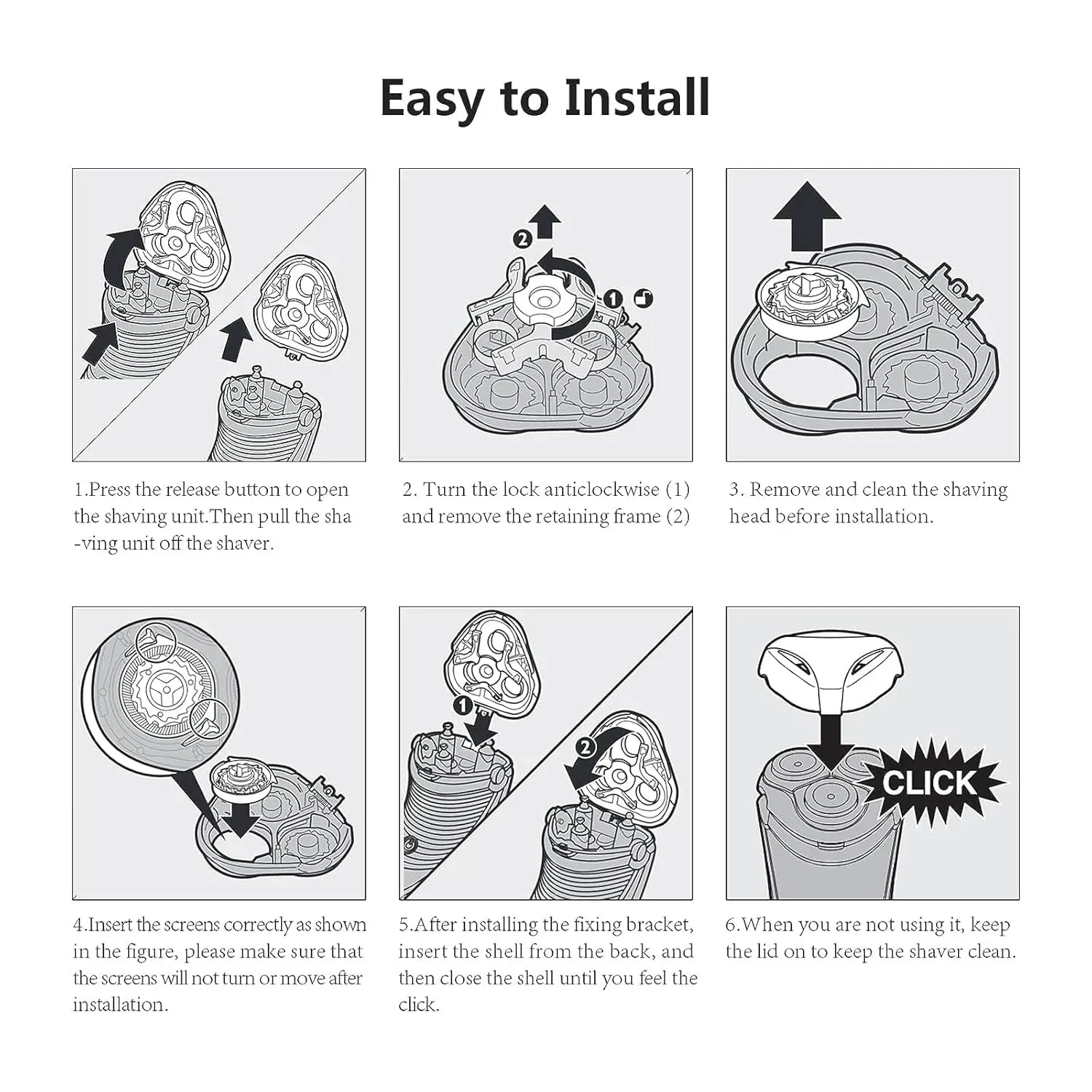 Easy to Install

2
1

1.Press the release button to open the shaving unit.Then pull the sha -ving unit off the shaver.

2. Turn the lock anticlockwise (1) and remove the retaining frame (2)

3. Remove and clean the shaving head before installation.

1
2

CLICK

4.Insert the screens correctly as shown in the figure, please make sure that the screens will not turn or move after installation.

5.After installing the fixing bracket, insert the shell from the back, and then close the shell until you feel the click.

6.When you are not using it, keep the lid on to keep the shaver clean.