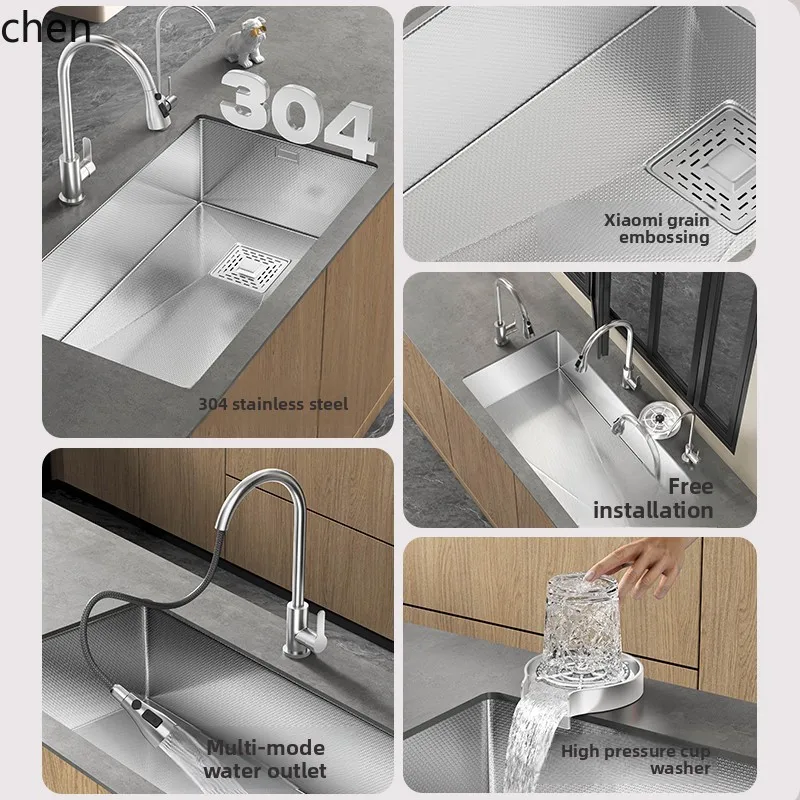 chen

304

304 stainless steel

Xiaomi grain embossing

Free installation

Multi-mode water outlet

High pressure cup washer