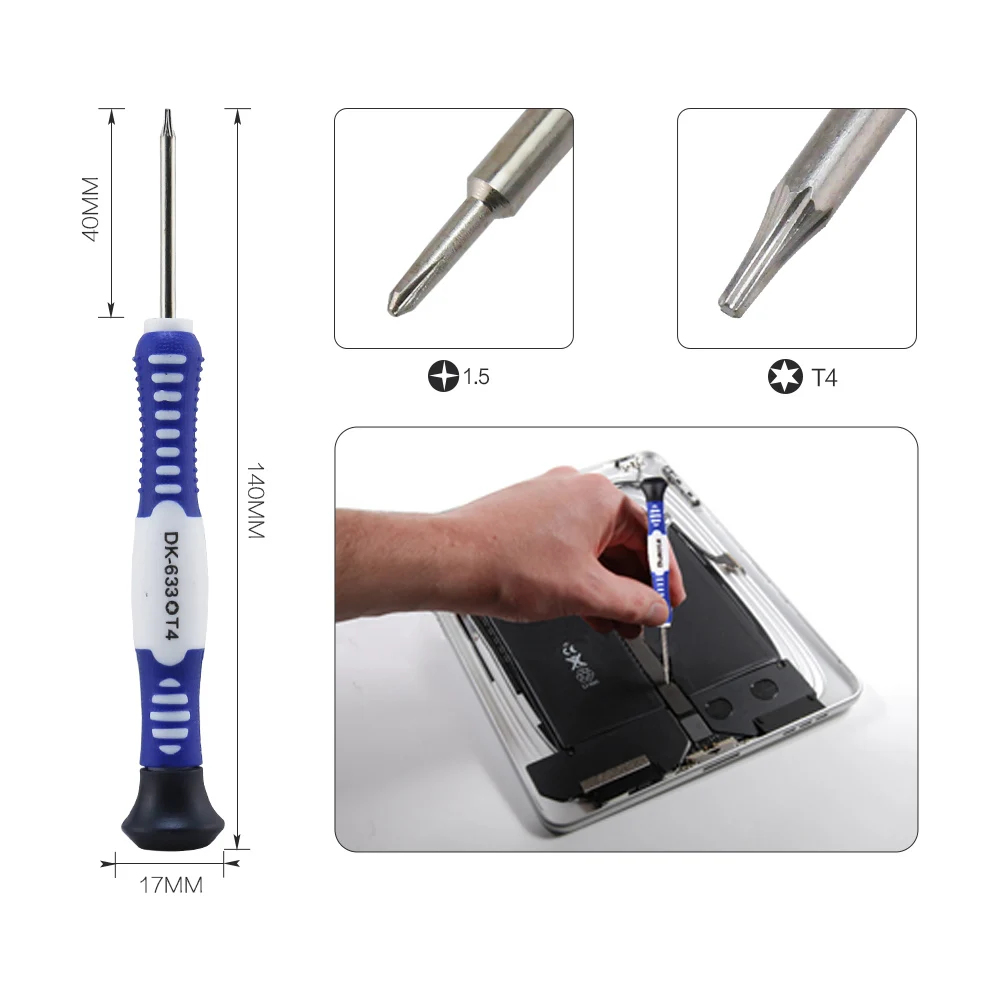 40MM

140MM

DK-633 T4

17MM

1.5

T4