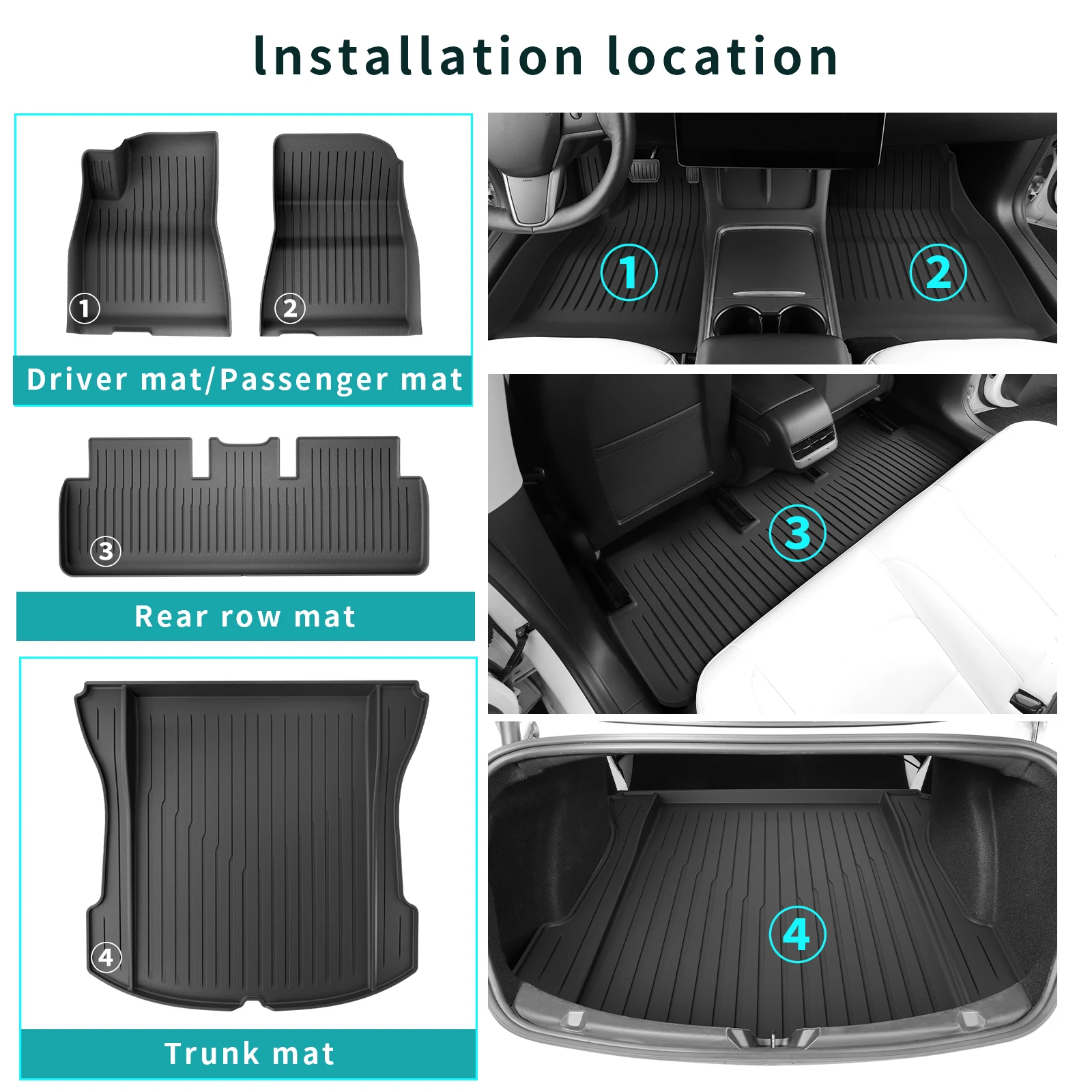 Installation location

1 2

Driver mat/Passenger mat

3

Rear row mat

4

Trunk mat

1 2

3

4