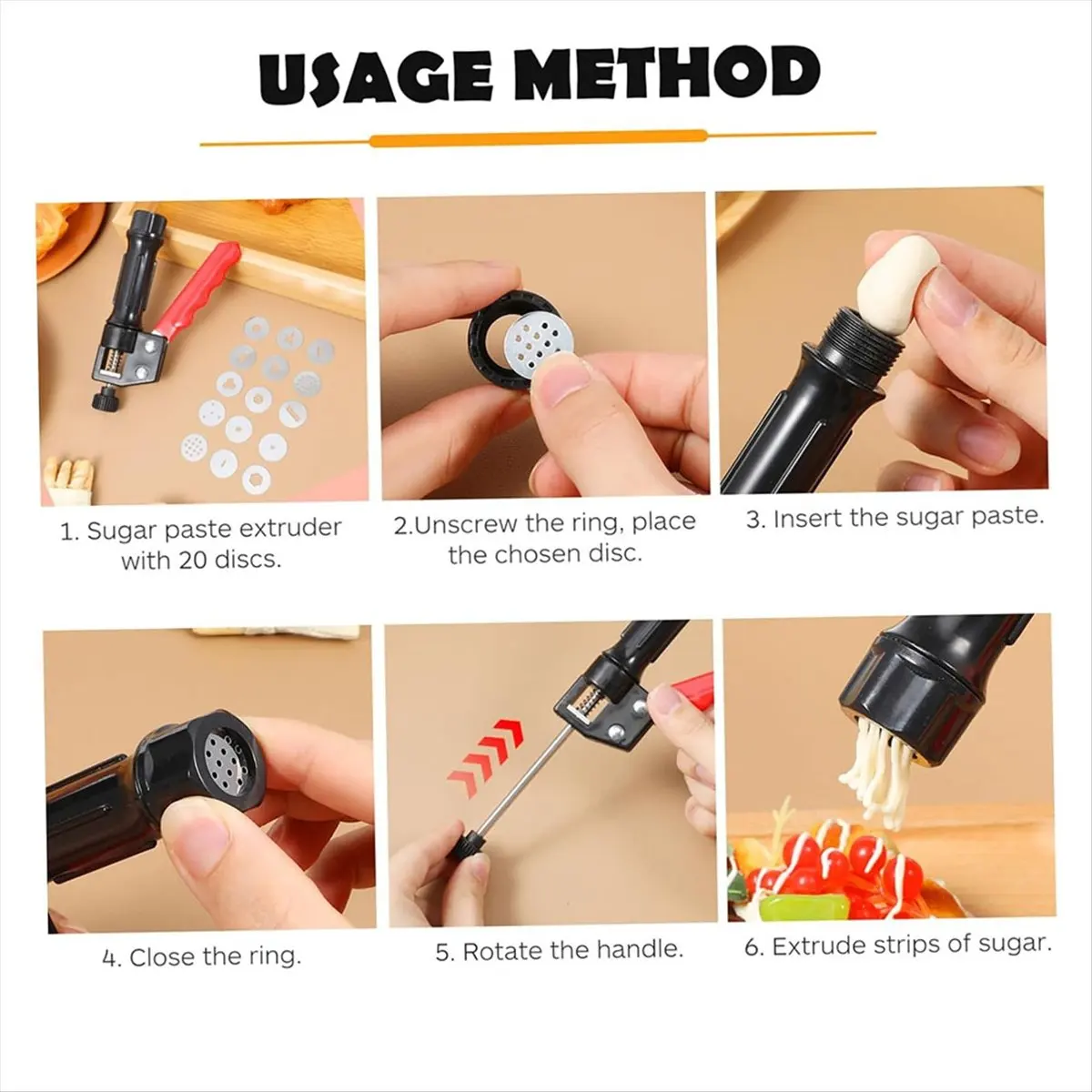 USAGE METHOD

1. Sugar paste extruder with 20 discs.

2.Unscrew the ring, place the chosen disc.

3. Insert the sugar paste.

4. Close the ring.

5. Rotate the handle.

6. Extrude strips of sugar.