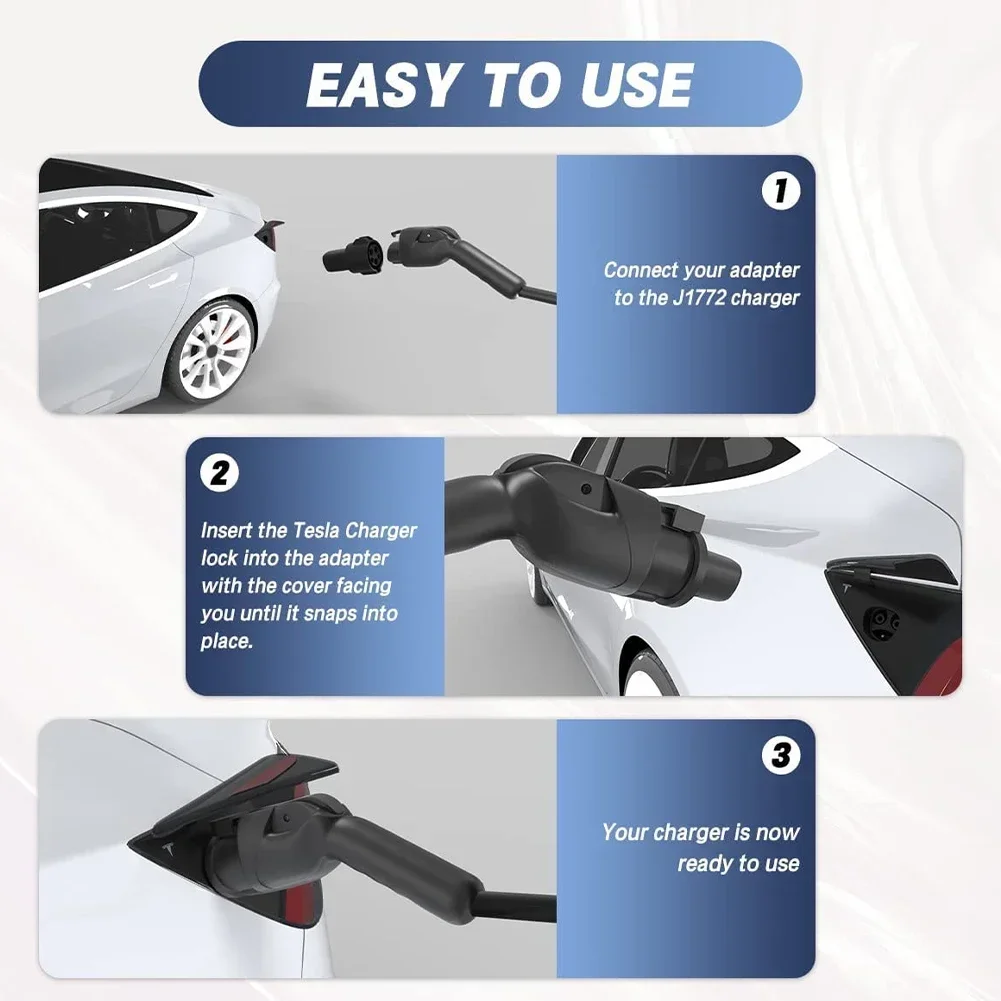 EASY TO USE

1

Connect your adapter to the J1772 charger

2

Insert the Tesla Charger lock into the adapter with the cover facing you until it snaps into place.

3

Your charger is now ready to use