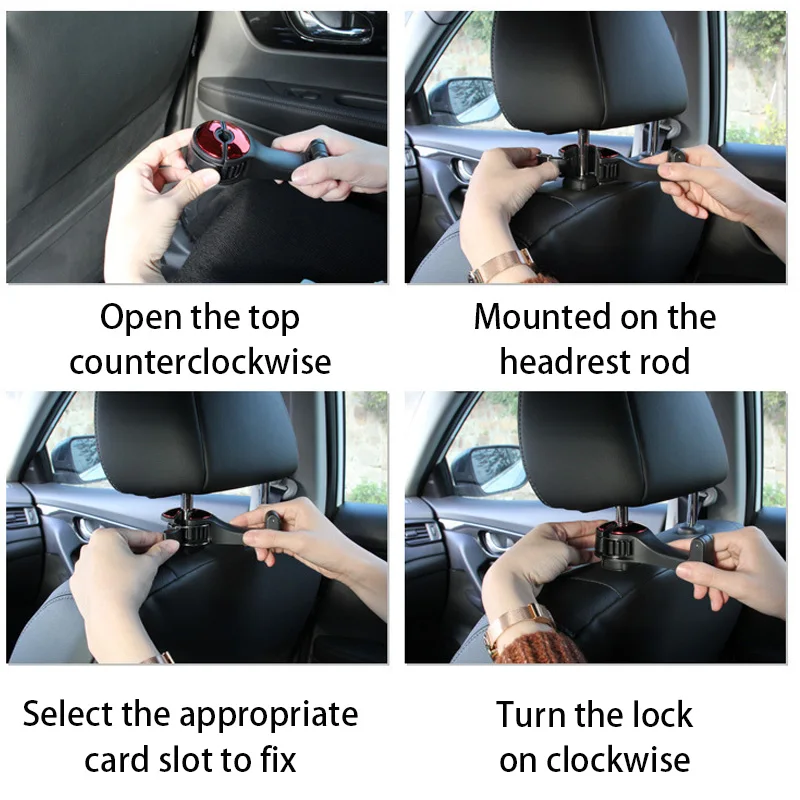 Open the top counterclockwise

Mounted on the headrest rod

Select the appropriate card slot to fix

Turn the lock on clockwise