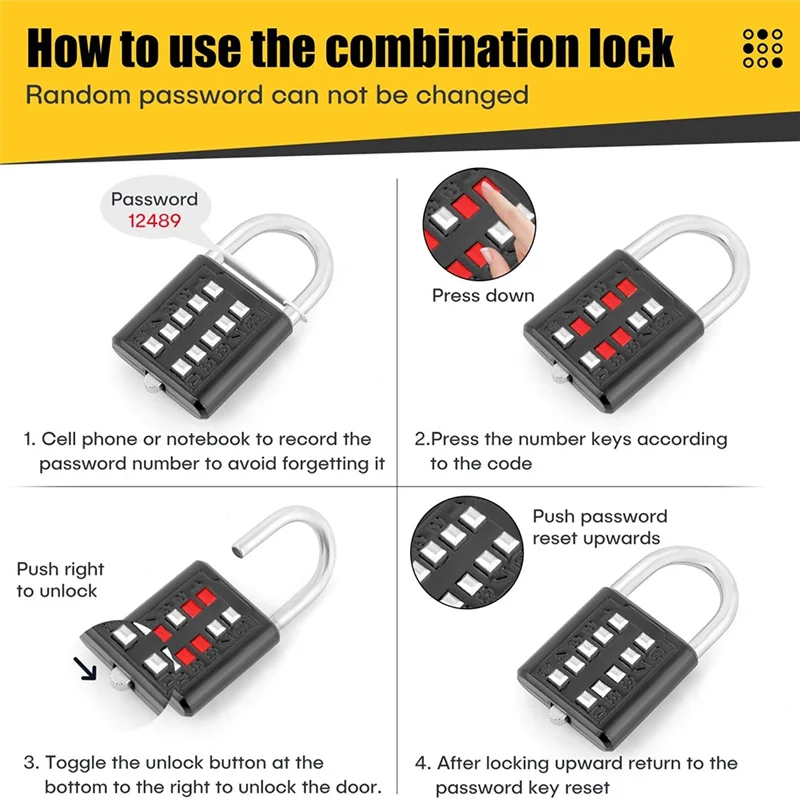 How to use the combination lock
Random password can not be changed

Password
12489

1. Cell phone or notebook to record the password number to avoid forgetting it

Press down

2.Press the number keys according to the code

Push right to unlock

3. Toggle the unlock button at the bottom to the right to unlock the door.

Push password reset upwards

4. After locking upward return to the password key reset