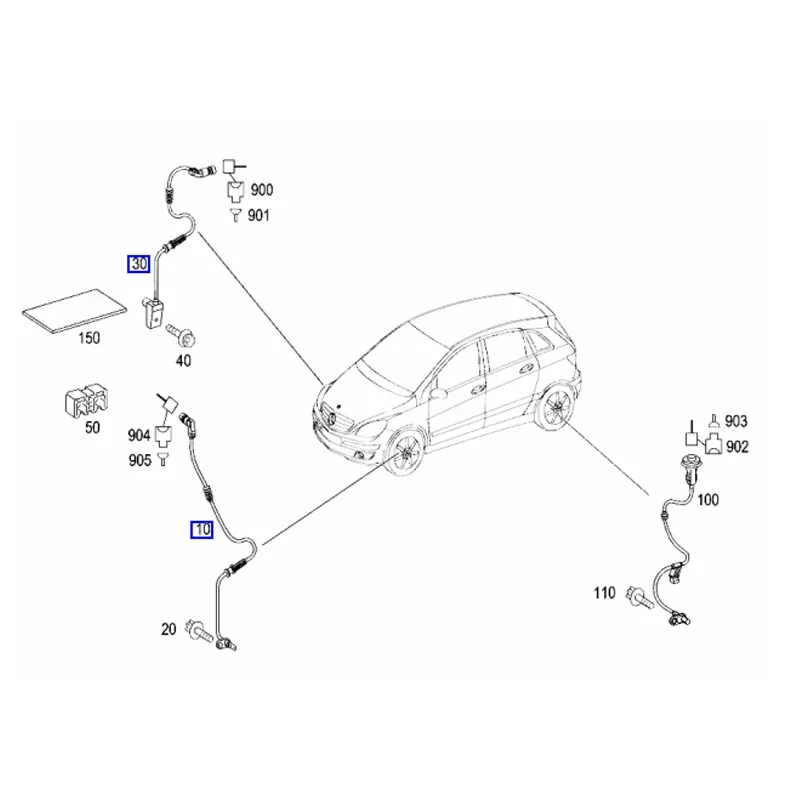 900
901
30
150
40
50
904
905
10
20
903
902
100
110