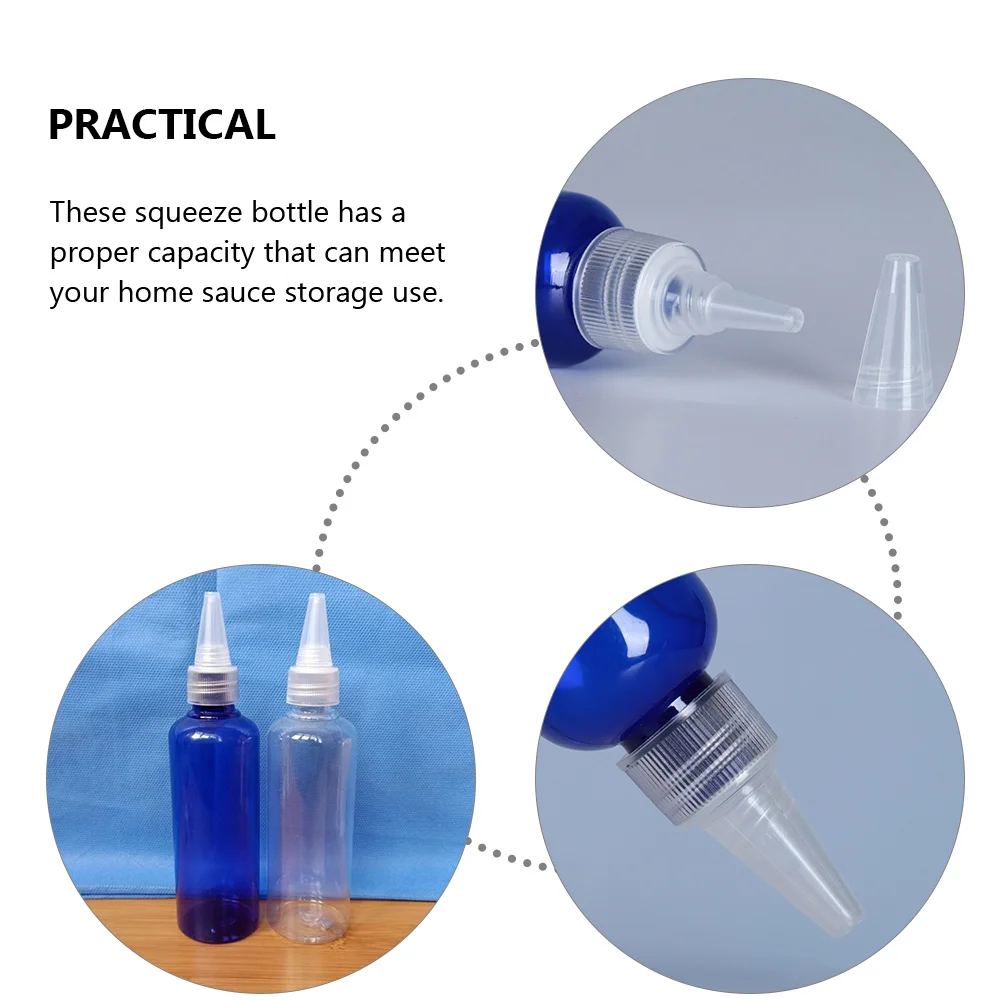 PRACTICAL

These squeeze bottle has a proper capacity that can meet your home sauce storage use.