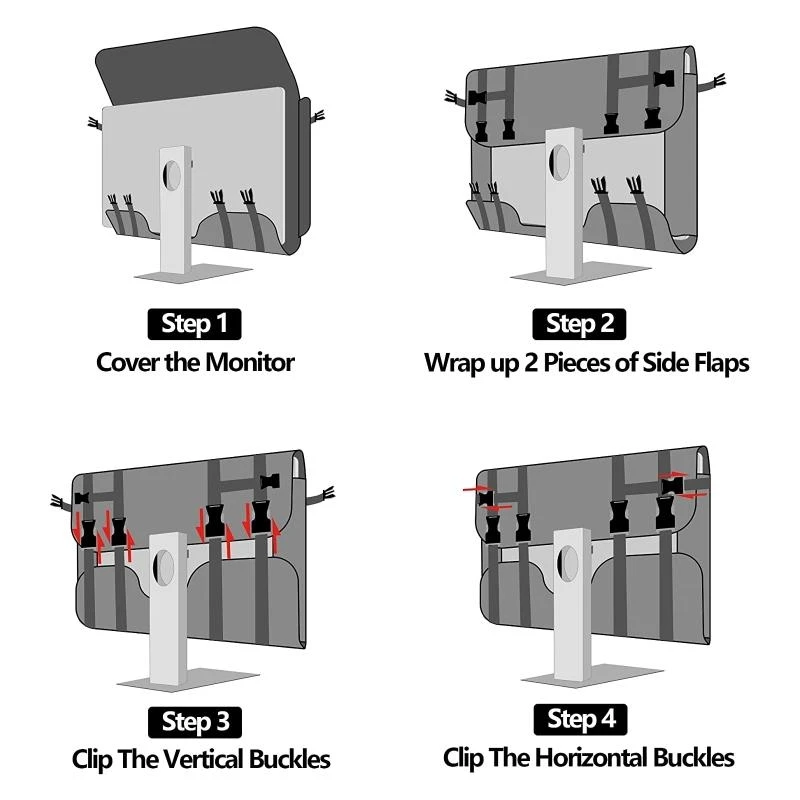 Step 1
Cover the Monitor

Step 2
Wrap up 2 Pieces of Side Flaps

Step 3
Clip The Vertical Buckles

Step 4
Clip The Horizontal Buckles