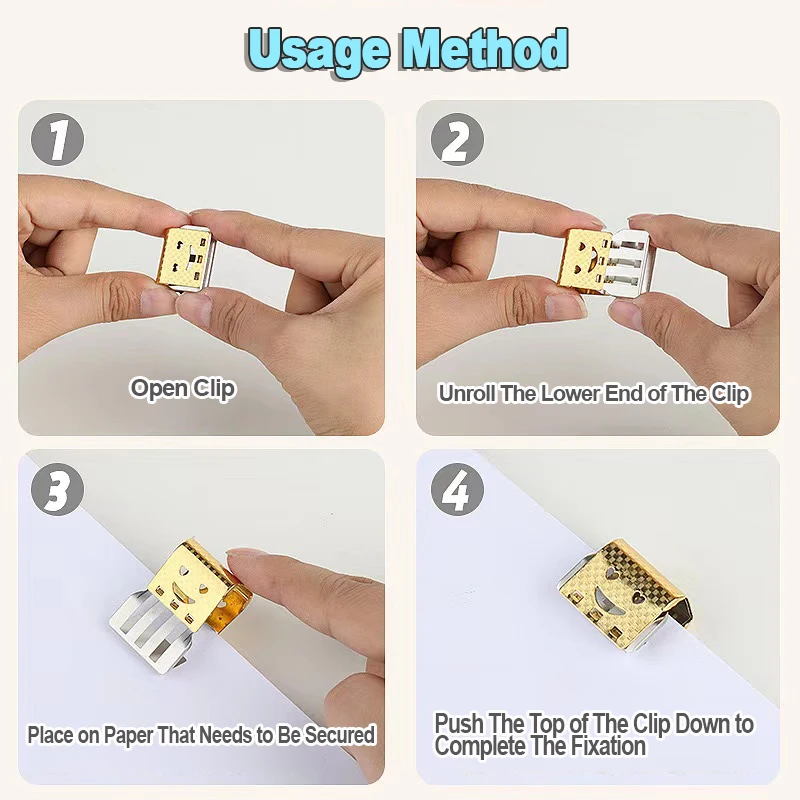 Usage Method

1

Open Clip

2

Unroll The Lower End of The Clip

3

Place on Paper That Needs to Be Secured

4

Push The Top of The Clip Down to Complete The Fixation