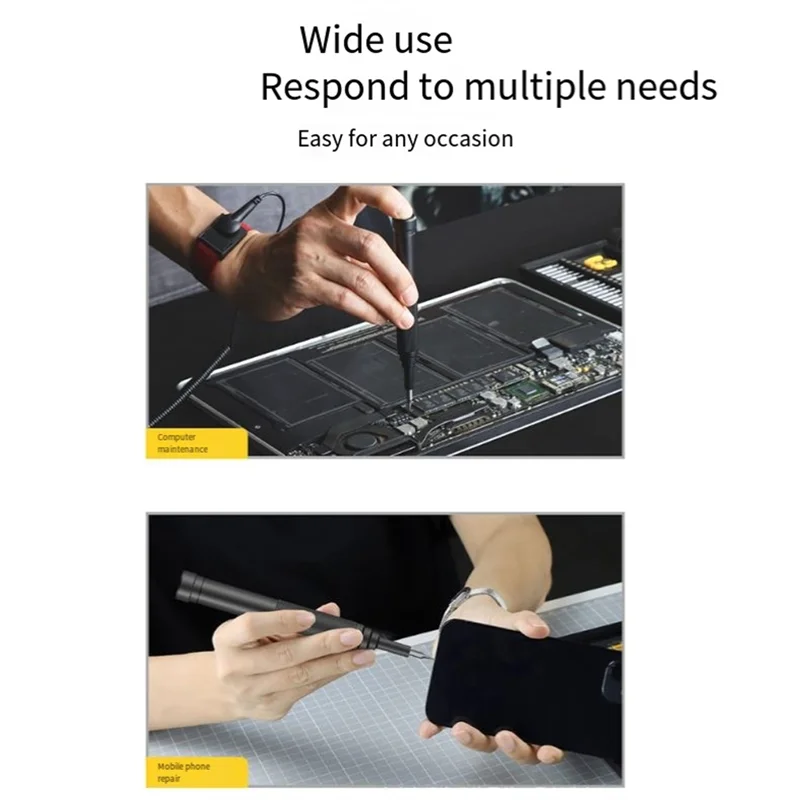 Wide use
Respond to multiple needs
Easy for any occasion

Computer maintenance

Mobile phone repair