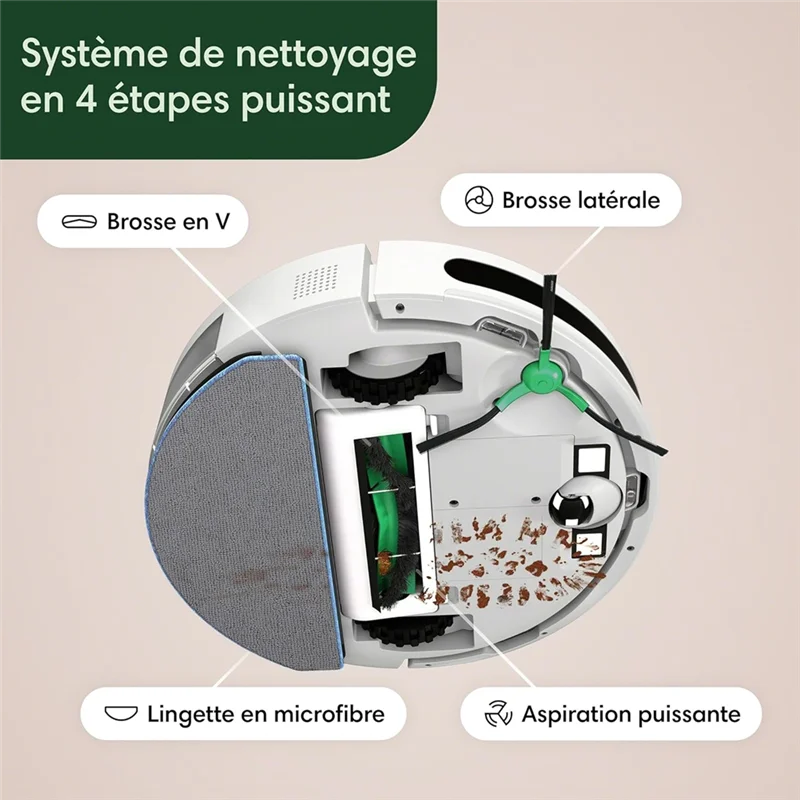 Système de nettoyage en 4 étapes puissant

Brosse en V

Brosse latérale

Lingette en microfibre

Aspiration puissante