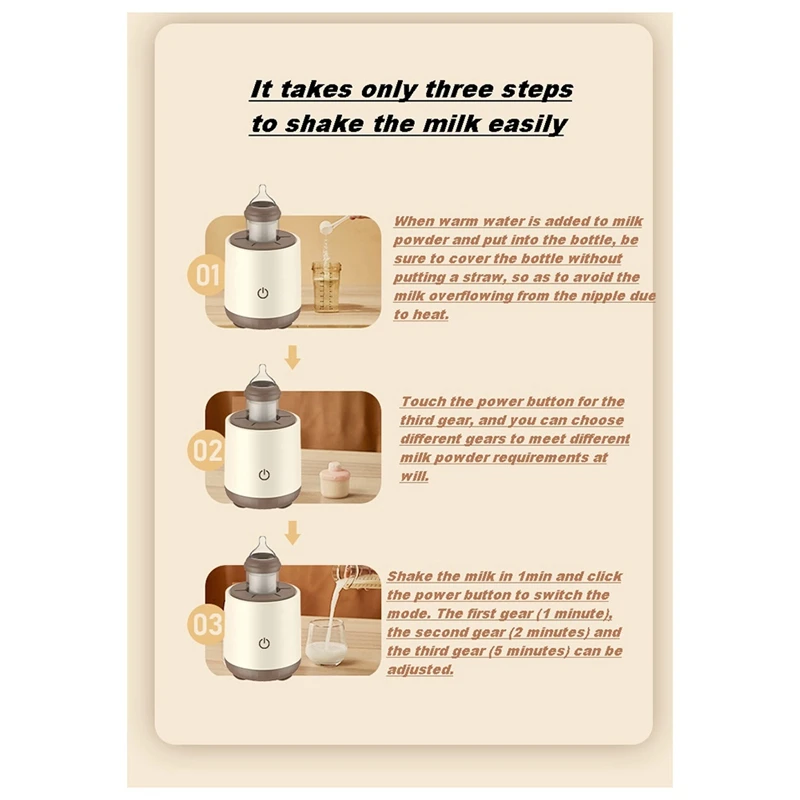 It takes only three steps to shake the milk easily

01

When warm water is added to milk powder and put into the bottle, be sure to cover the bottle without putting a straw, so as to avoid the milk overflowing from the nipple due to heat.

02

Touch the power button for the third gear, and you can choose different gears to meet different milk powder requirements at will.

03

Shake the milk in 1min and click the power button to switch the mode. The first gear (1 minute), the second gear (2 minutes) and the third gear (5 minutes) can be adjusted.