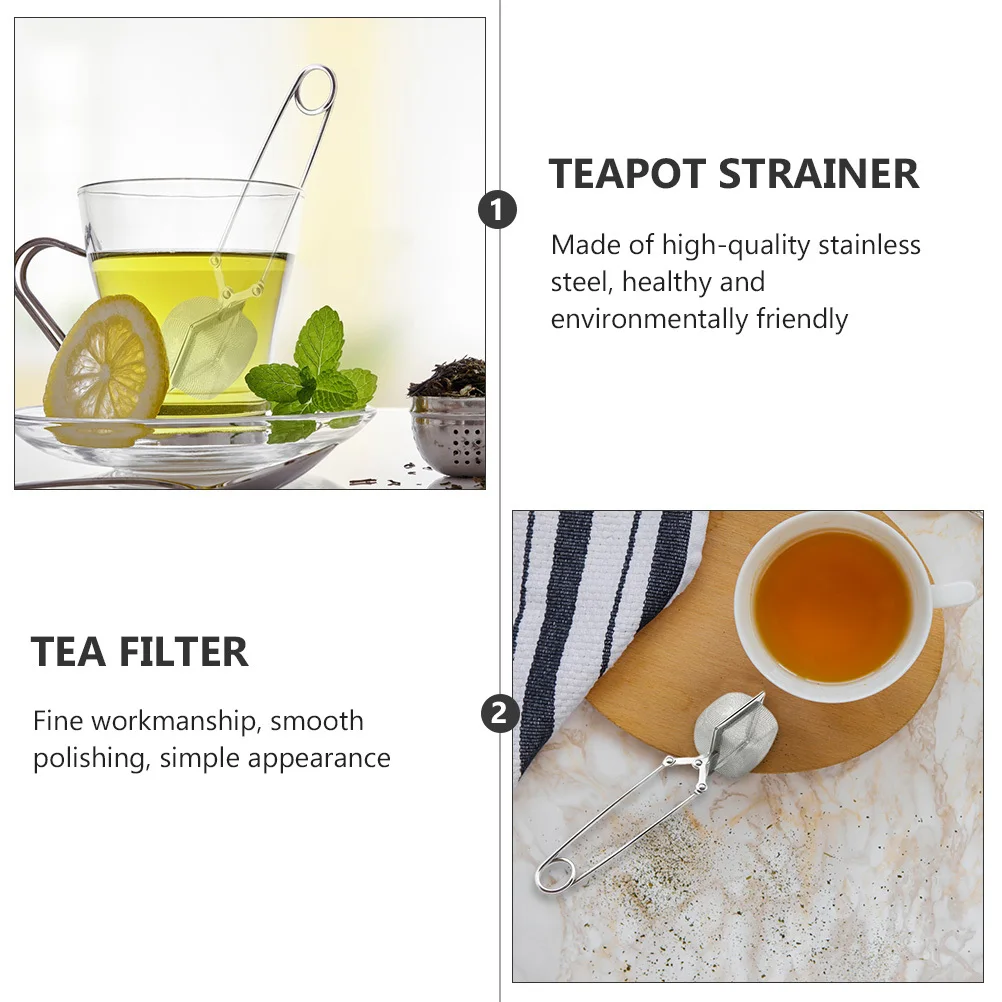 1

TEAPOT STRAINER

Made of high-quality stainless steel, healthy and environmentally friendly

TEA FILTER

Fine workmanship, smooth polishing, simple appearance

2