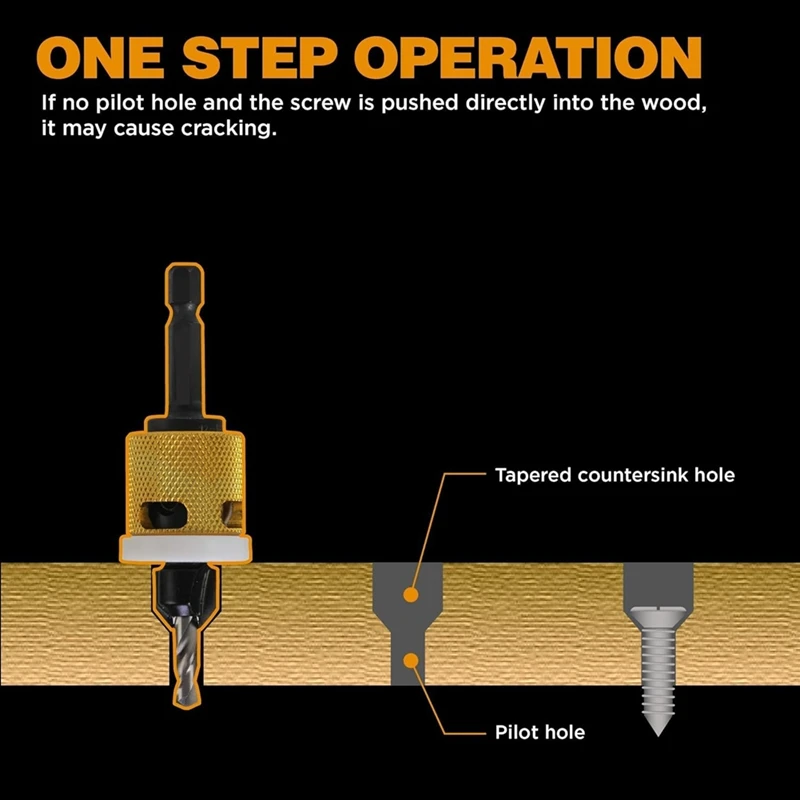 ONE STEP OPERATION

If no pilot hole and the screw is pushed directly into the wood, it may cause cracking.

Tapered countersink hole

Pilot hole