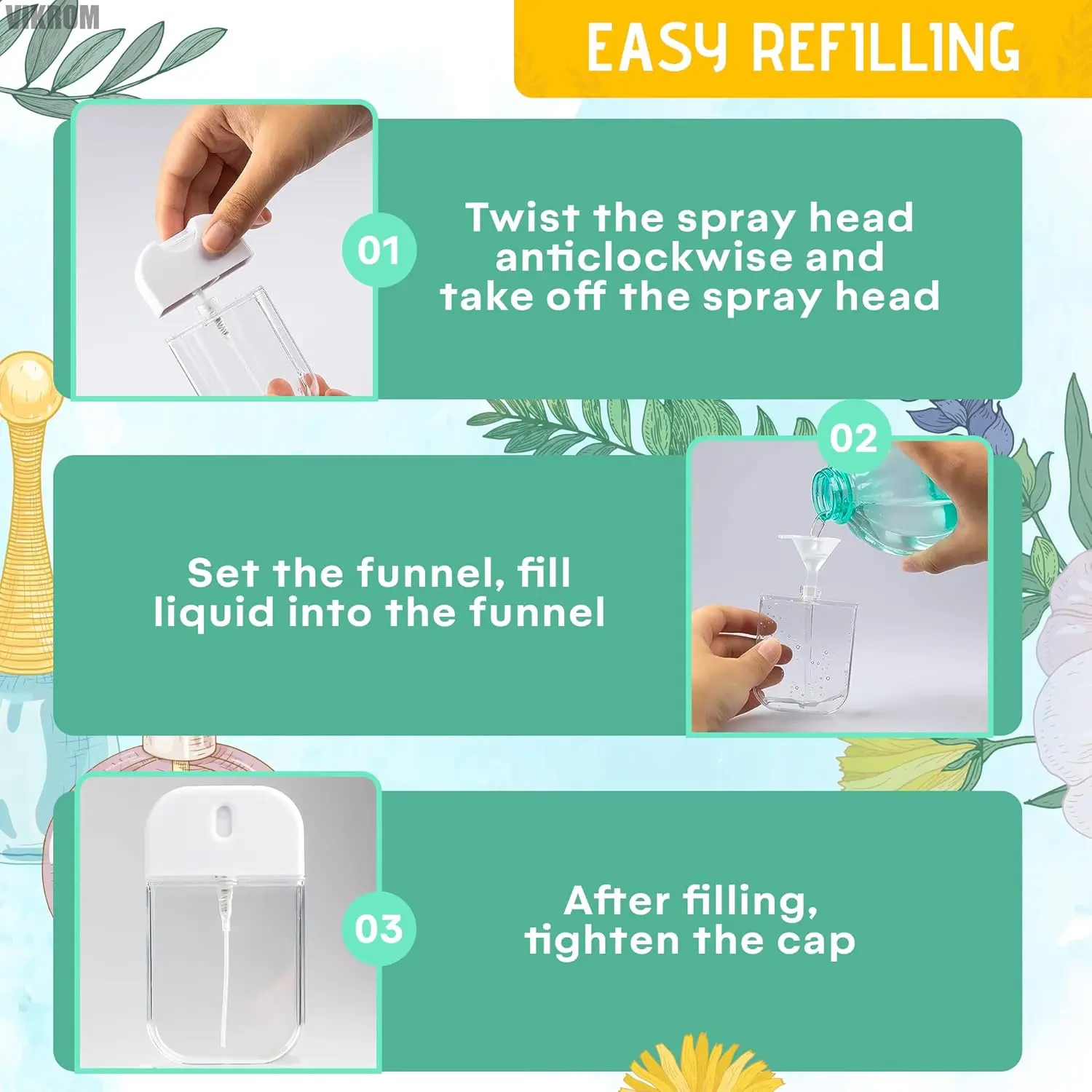 VIKROM

EASY REFILLING

01

Twist the spray head anticlockwise and take off the spray head

02

Set the funnel, fill liquid into the funnel

03

After filling, tighten the cap