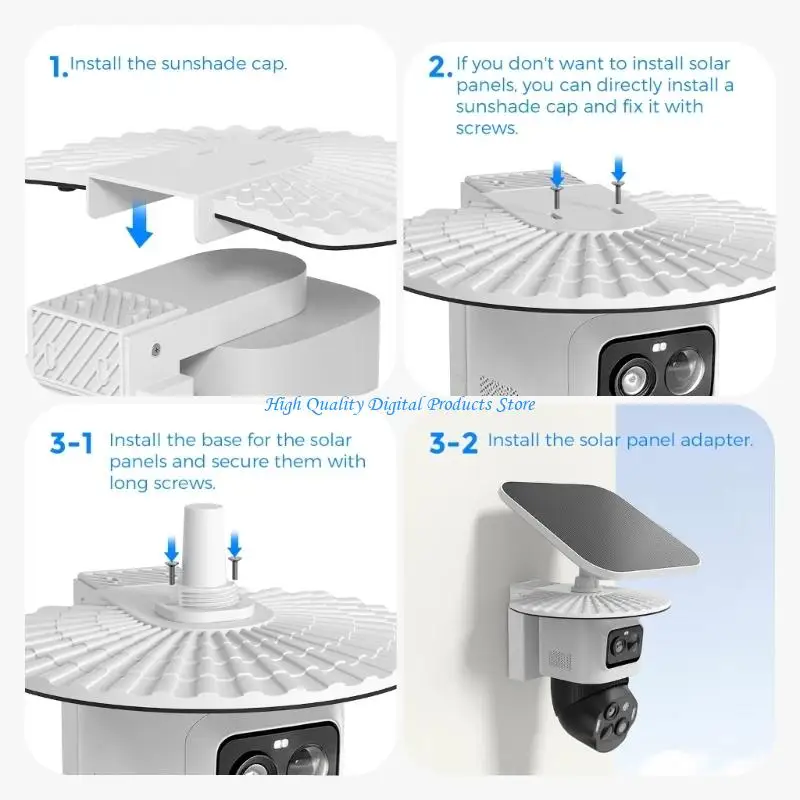 1. Install the sunshade cap.

2. If you don't want to install solar panels, you can directly install a sunshade cap and fix it with screws.

3-1 Install the base for the solar panels and secure them with long screws.

3-2 Install the solar panel adapter.

High Quality Digital Products Store