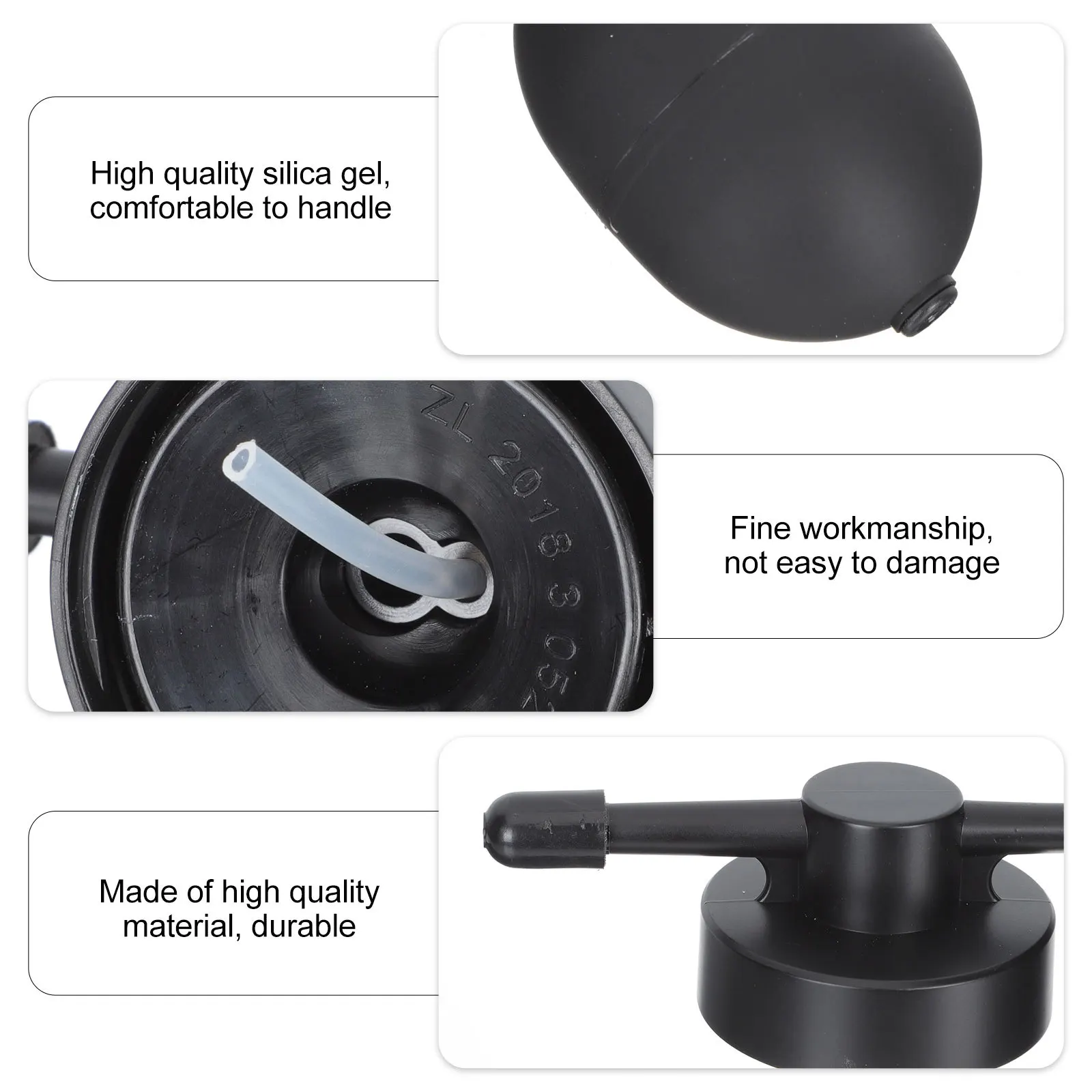 High quality silica gel, comfortable to handle

ZL 2018 3 052

Fine workmanship, not easy to damage

Made of high quality material, durable