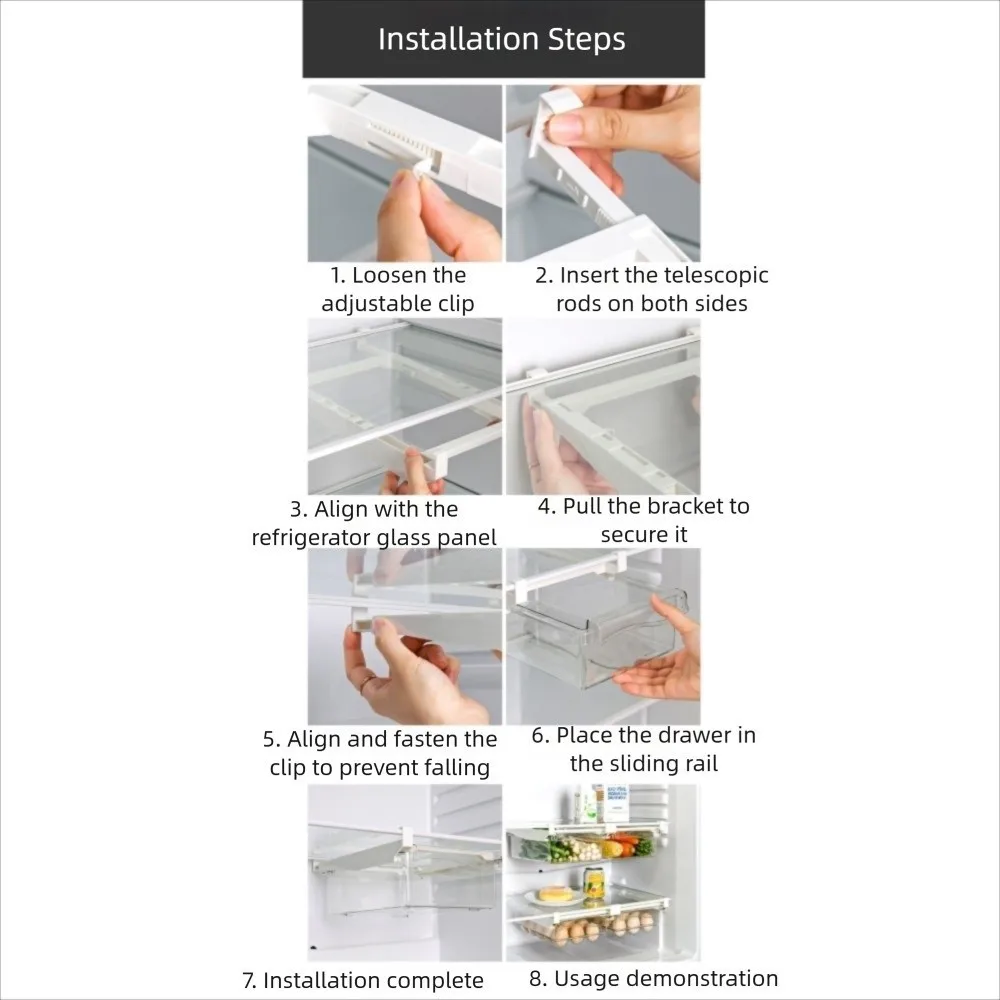 Installation Steps

1. Loosen the adjustable clip

2. Insert the telescopic rods on both sides

3. Align with the refrigerator glass panel

4. Pull the bracket to secure it

5. Align and fasten the clip to prevent falling

6. Place the drawer in the sliding rail

7. Installation complete

8. Usage demonstration