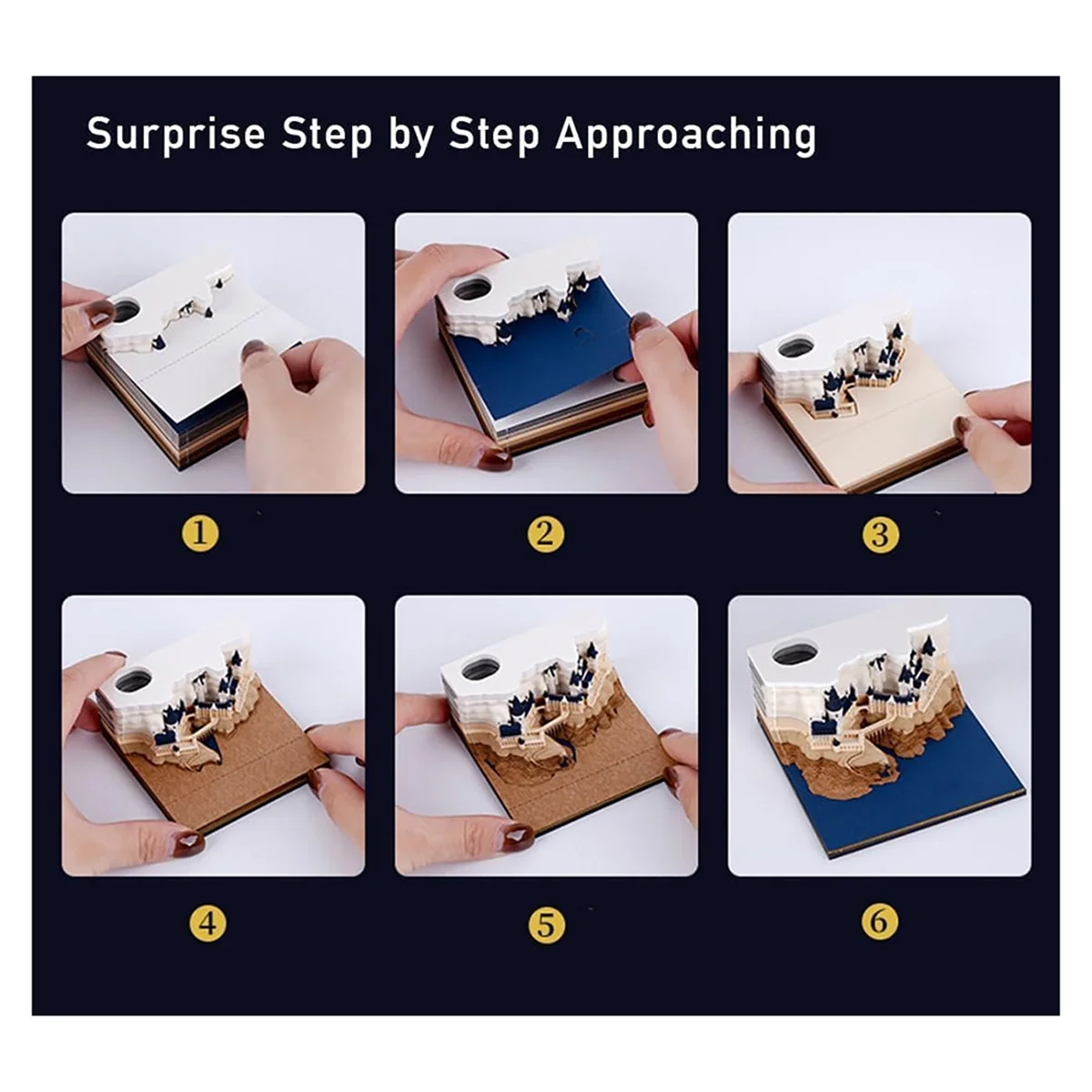 Surprise Step by Step Approaching

1

2

3

4

5

6