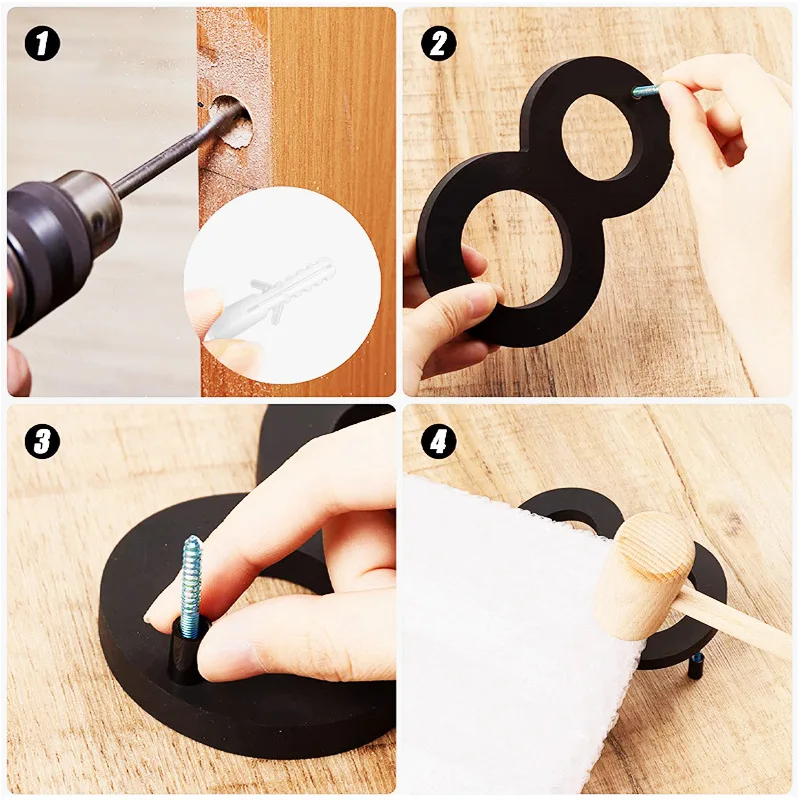 1

2

3

4