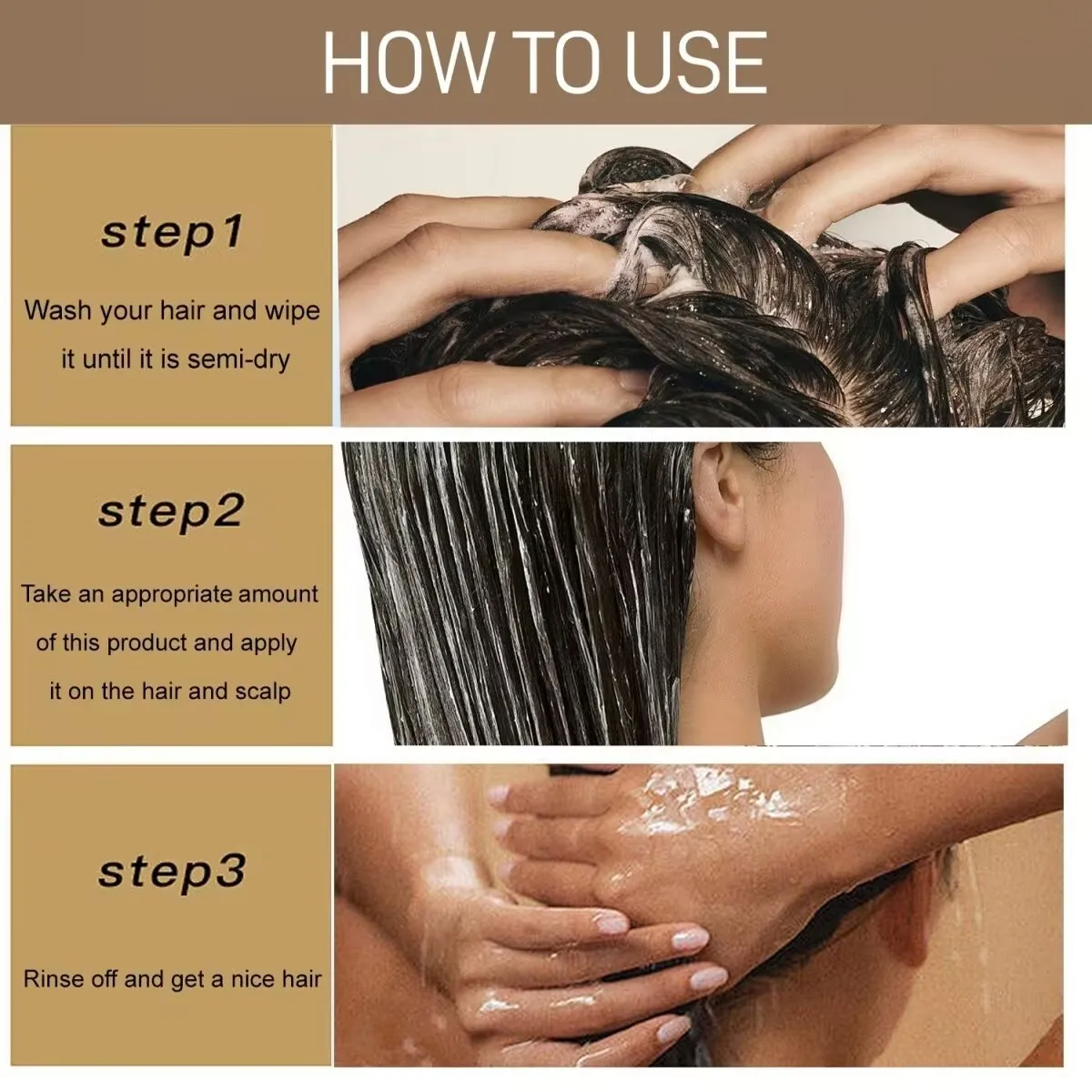 HOW TO USE

step1

Wash your hair and wipe it until it is semi-dry

step2

Take an appropriate amount of this product and apply it on the hair and scalp

step3

Rinse off and get a nice hair