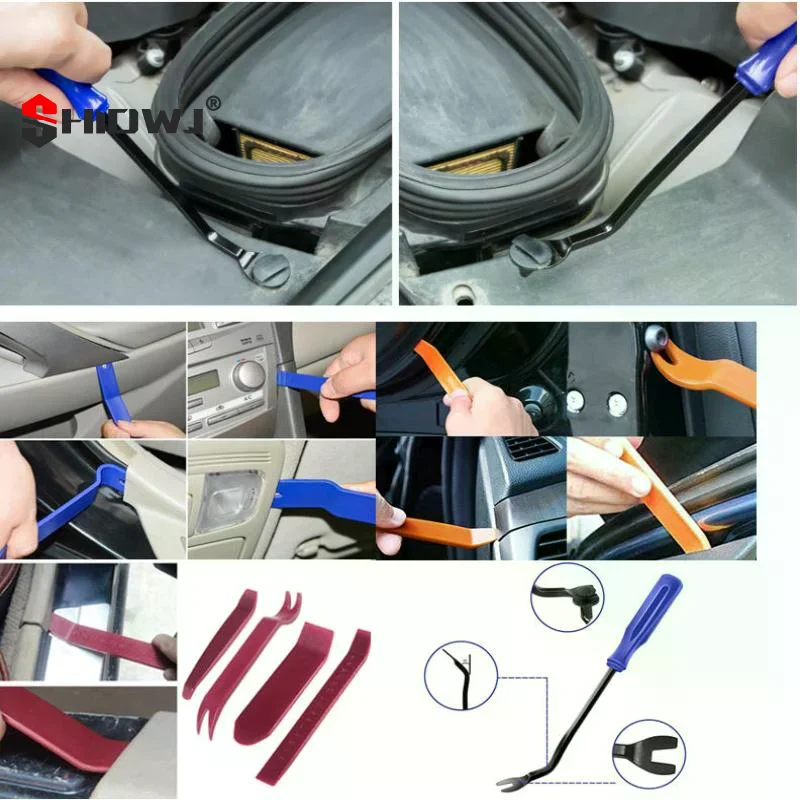 SHIOWJ®