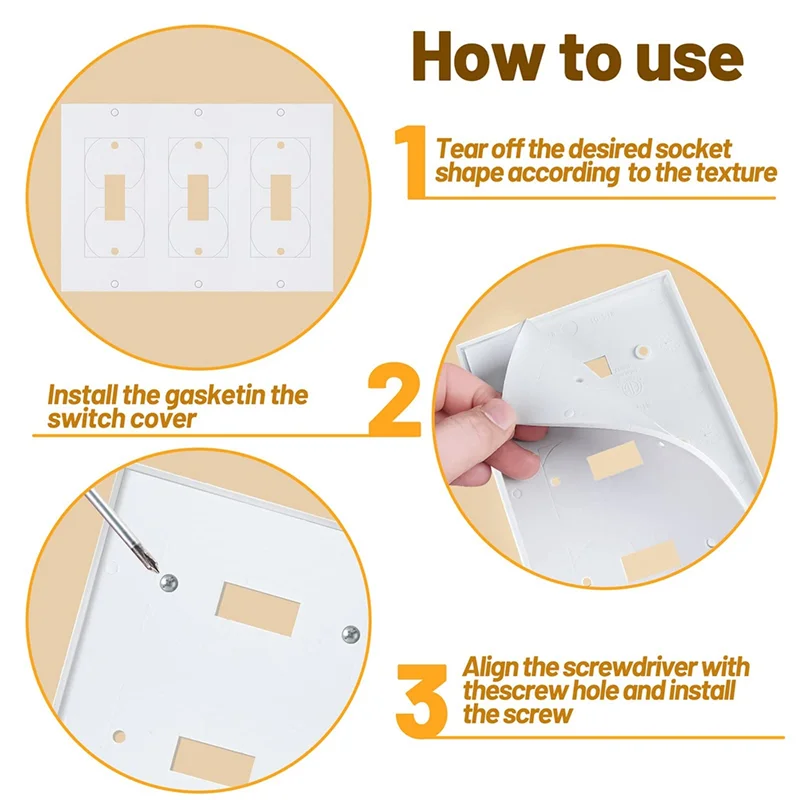 How to use

1 Tear off the desired socket shape according to the texture

Install the gasketin the switch cover 2

3 Align the screwdriver with thescrew hole and install the screw