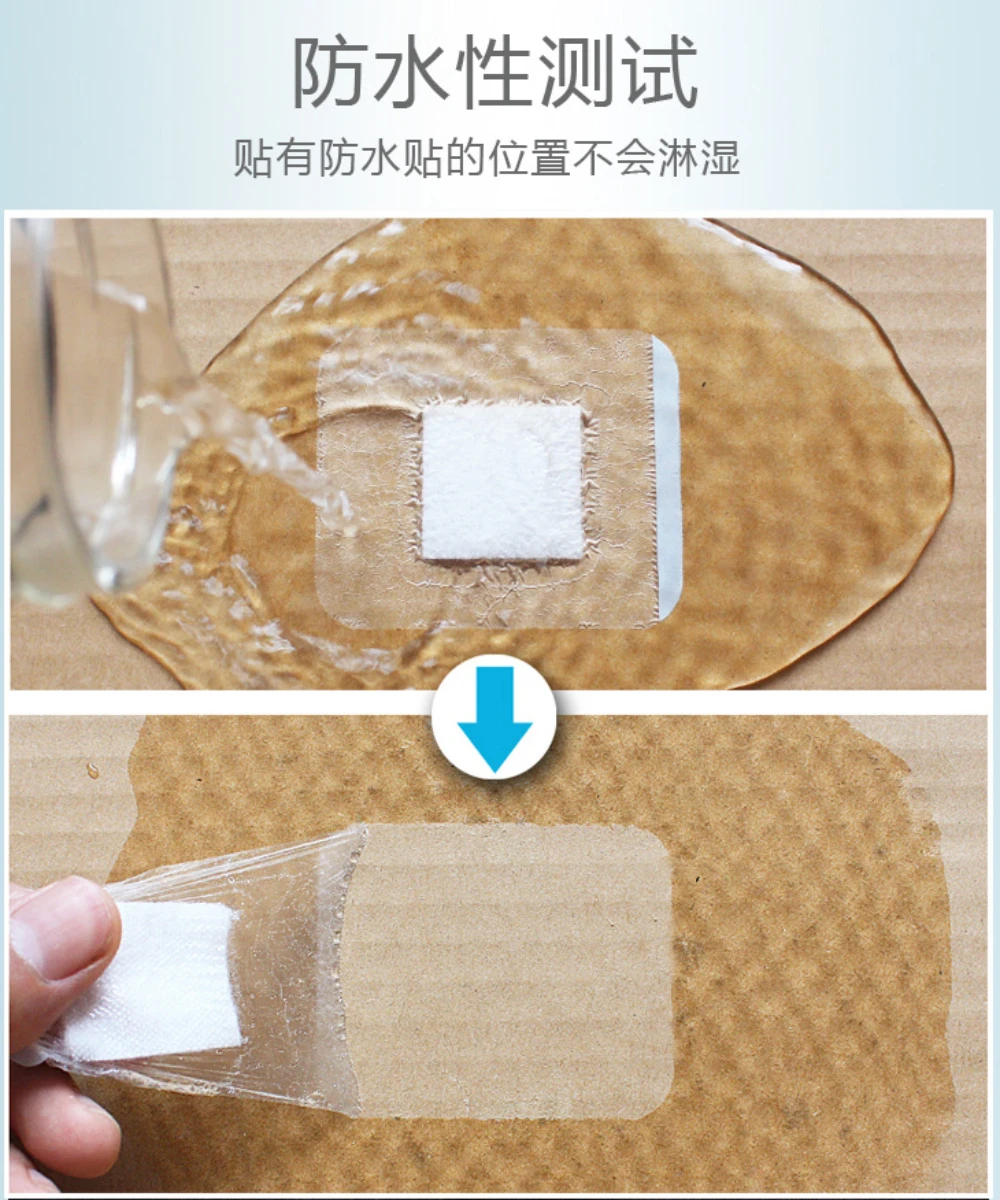 防水性测试

贴有防水贴的位置不会淋湿