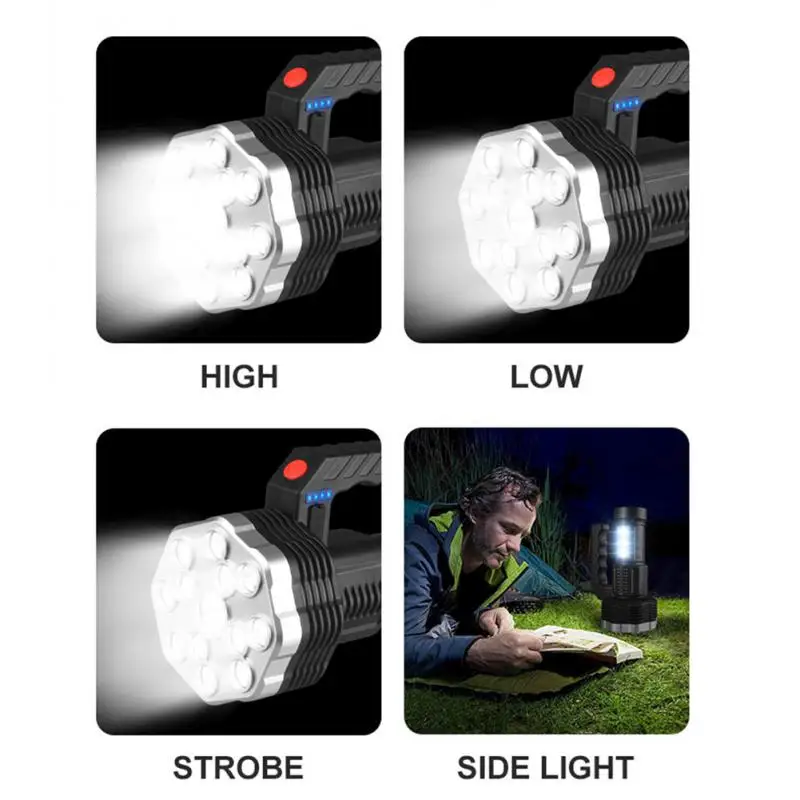 HIGH

LOW

STROBE

SIDE LIGHT