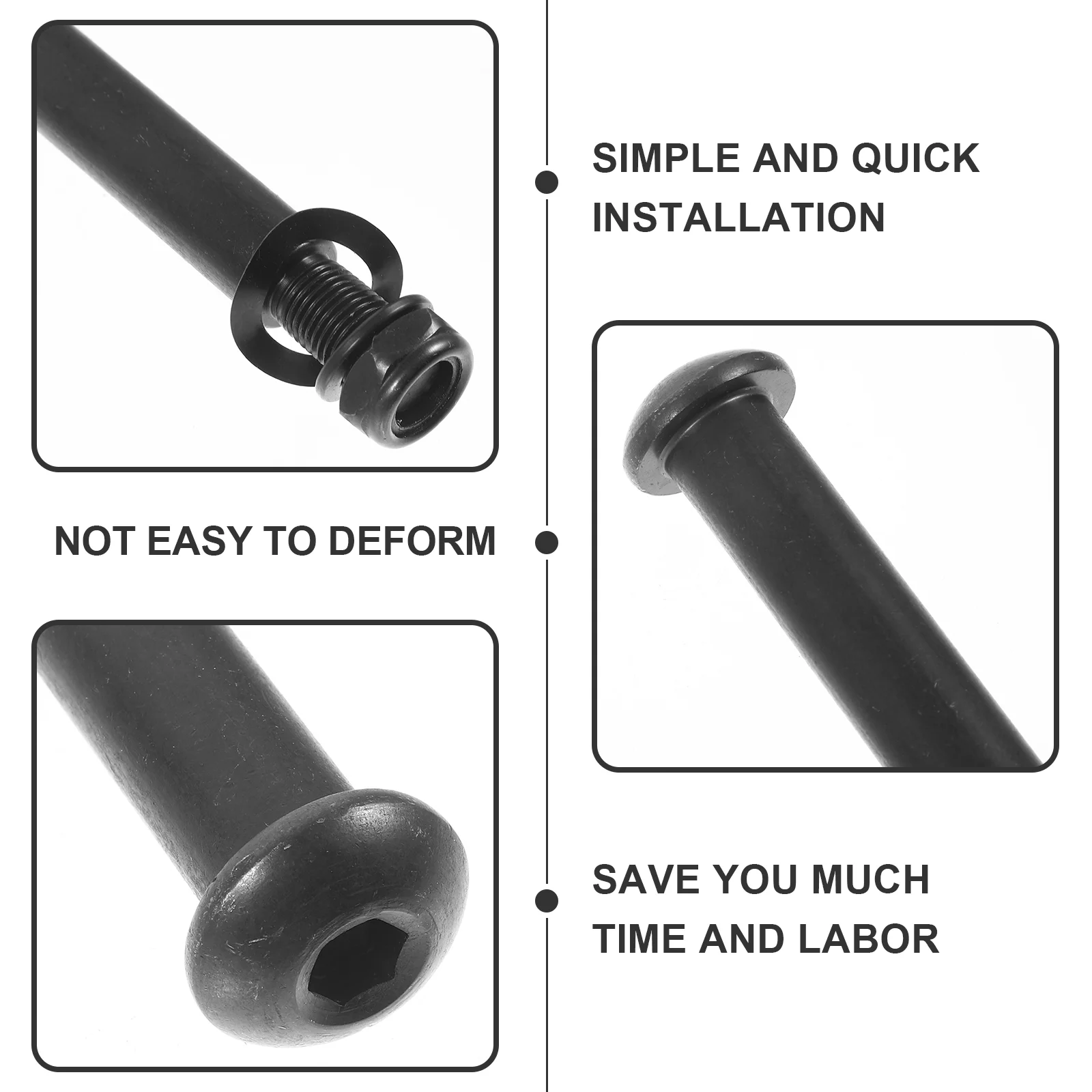 SIMPLE AND QUICK INSTALLATION

NOT EASY TO DEFORM

SAVE YOU MUCH TIME AND LABOR