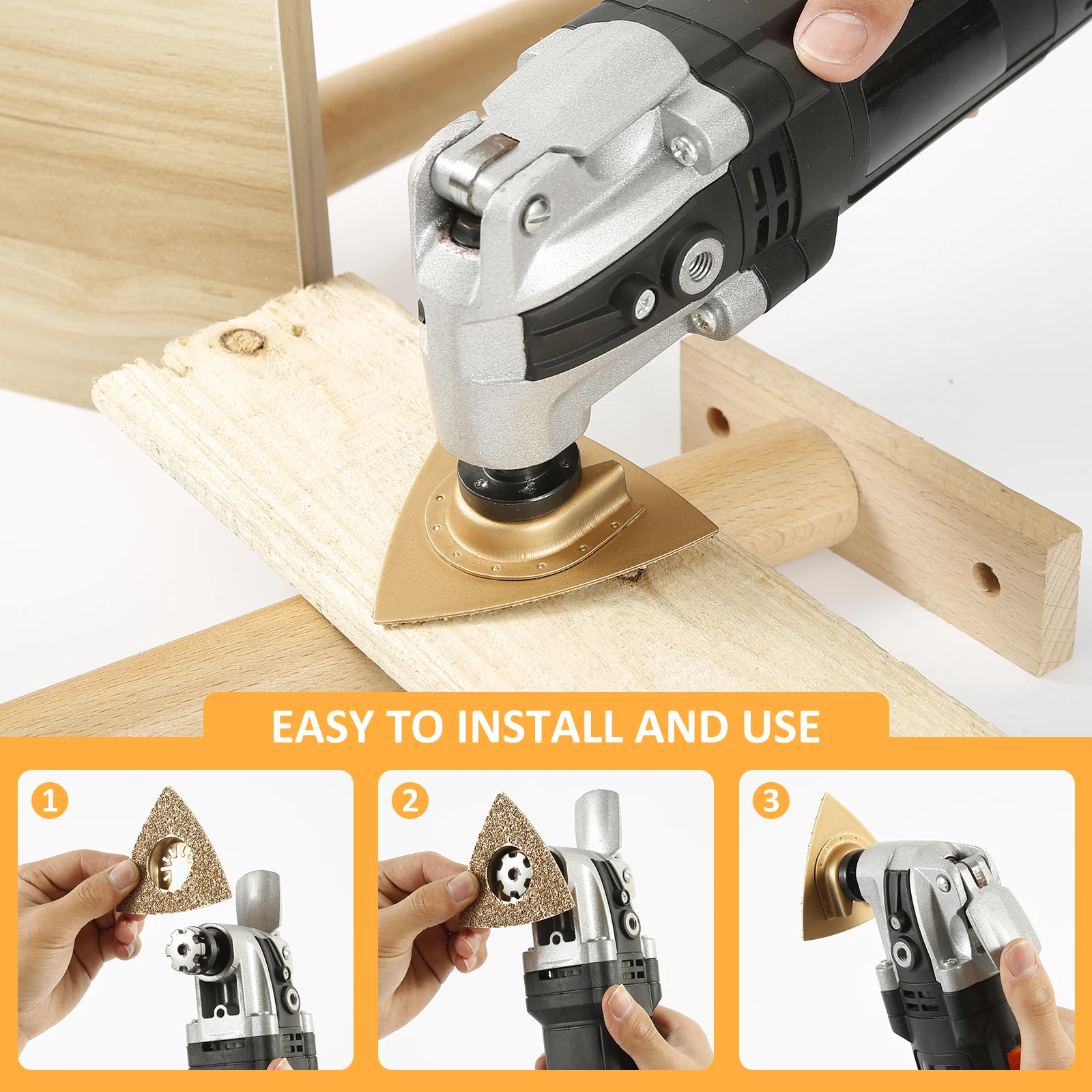 EASY TO INSTALL AND USE

1

2

3