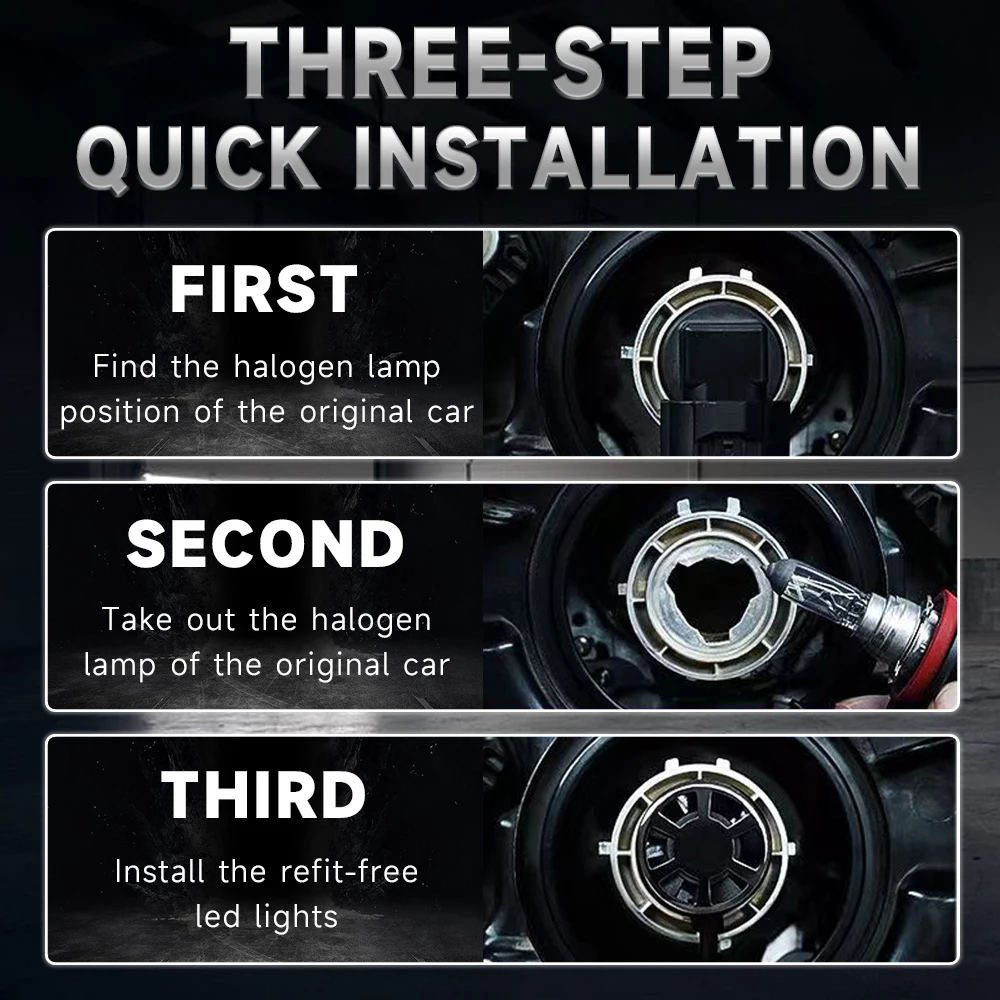 THREE-STEP QUICK INSTALLATION

FIRST

Find the halogen lamp position of the original car

SECOND

Take out the halogen lamp of the original car

THIRD

Install the refit-free led lights