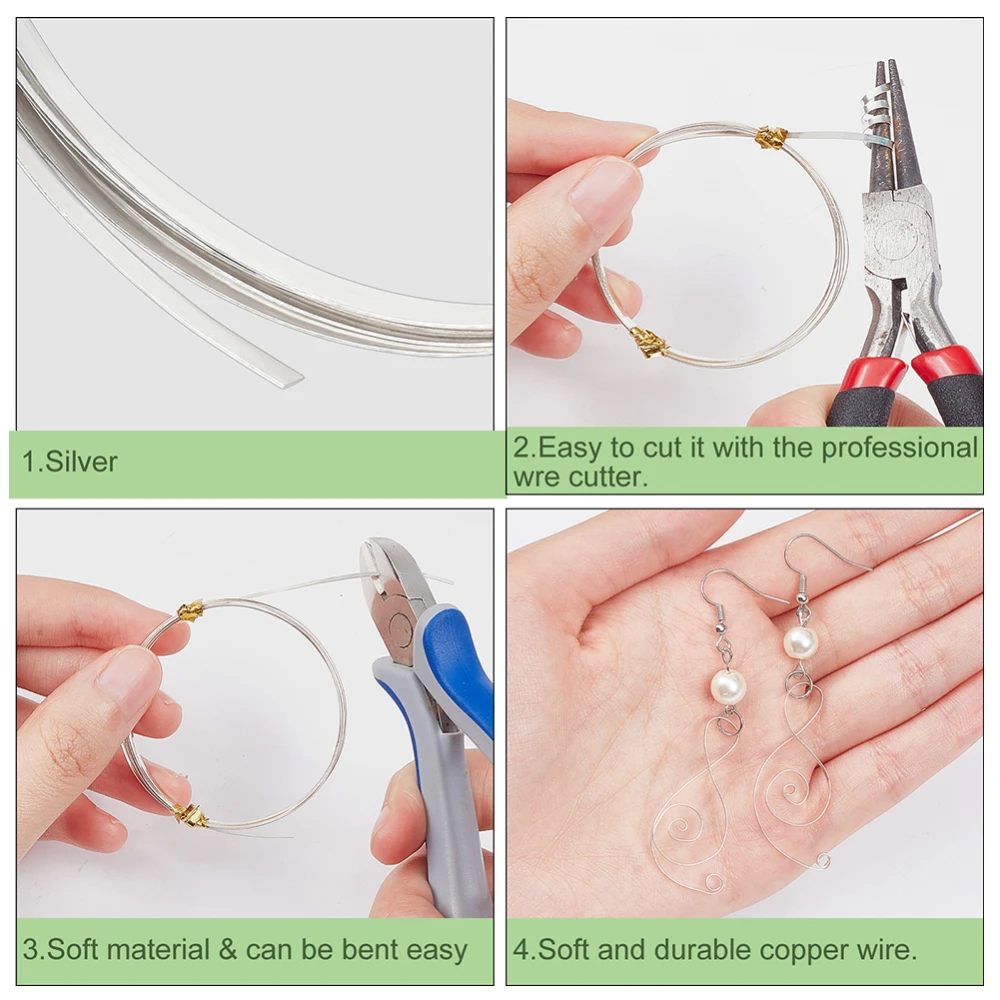 1.Silver

2.Easy to cut it with the professional wre cutter.

3.Soft material & can be bent easy

4.Soft and durable copper wire.